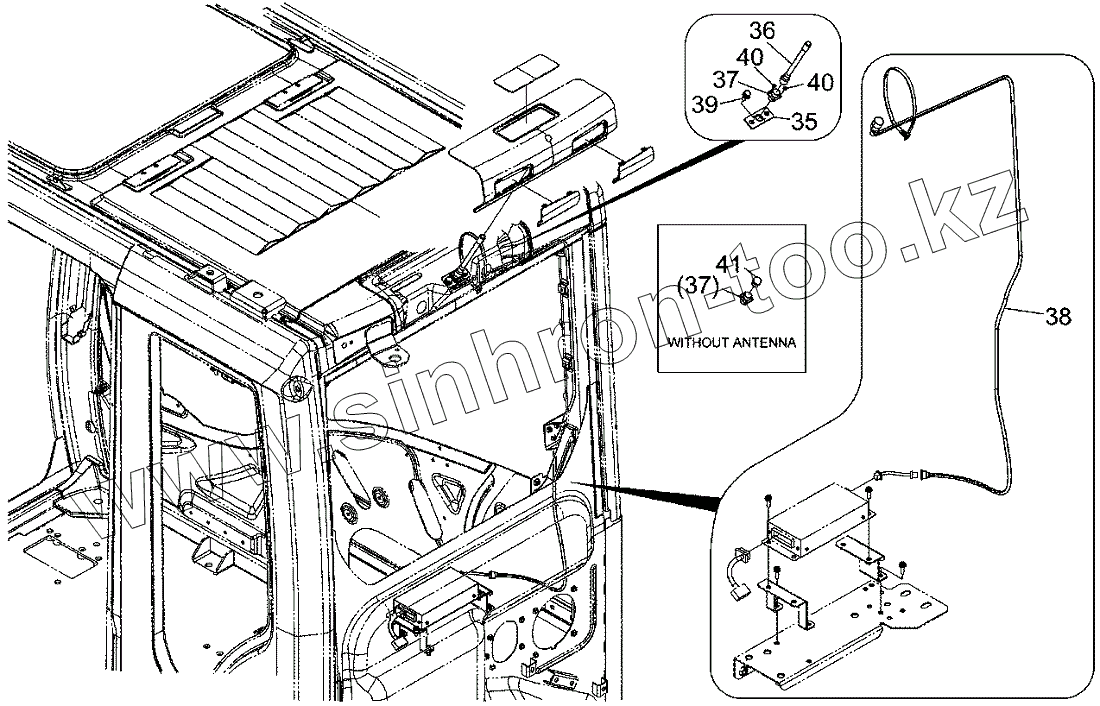 36
40
37
40
39
35
41
(37)
WITHOUT ANTENNA
38
www.sinhron-too.kz