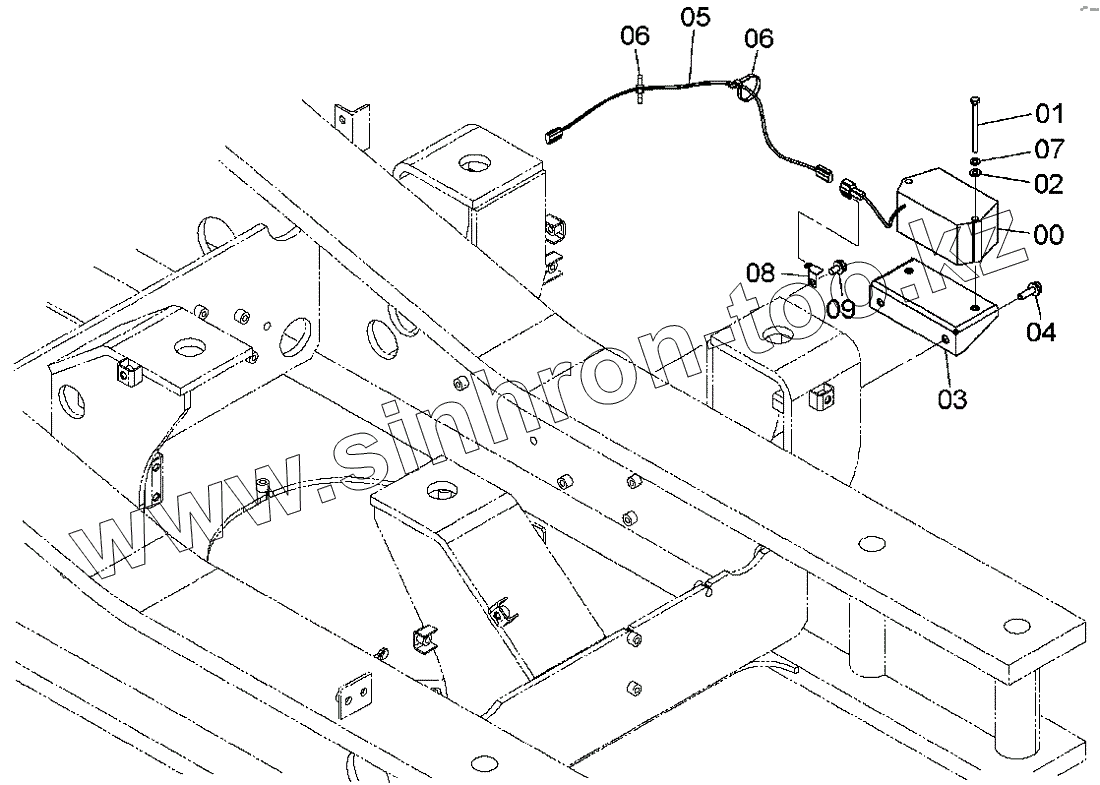 06
05
06
01
07
02
00
08
09
04
03
www.sinhron-too.kz