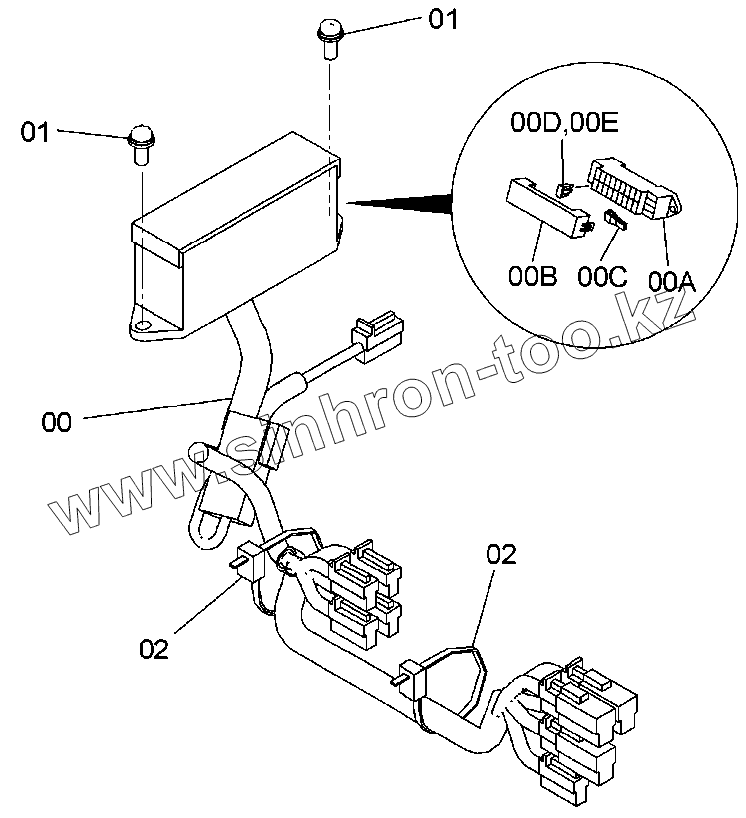 01

01

00D,00E

00B 00C 00A

00

www.sinhron-too.kz

02

02