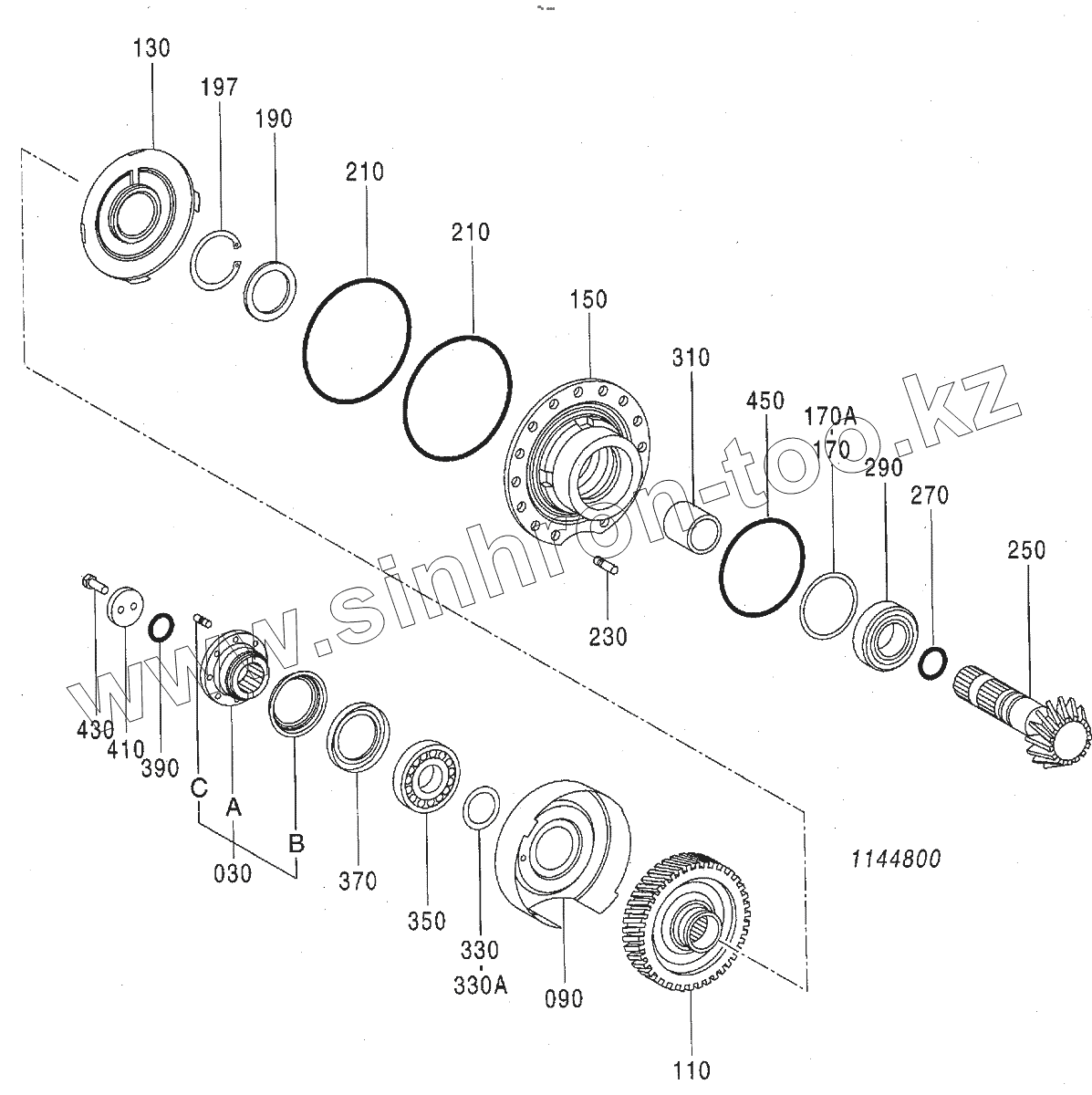 130
197
190
210
210
150
310
450
170A
170
290
270
250
230
430
410
390
C
A
B
030
370
350
330
330A
090
110
1144800
www.sinhron-too.kz