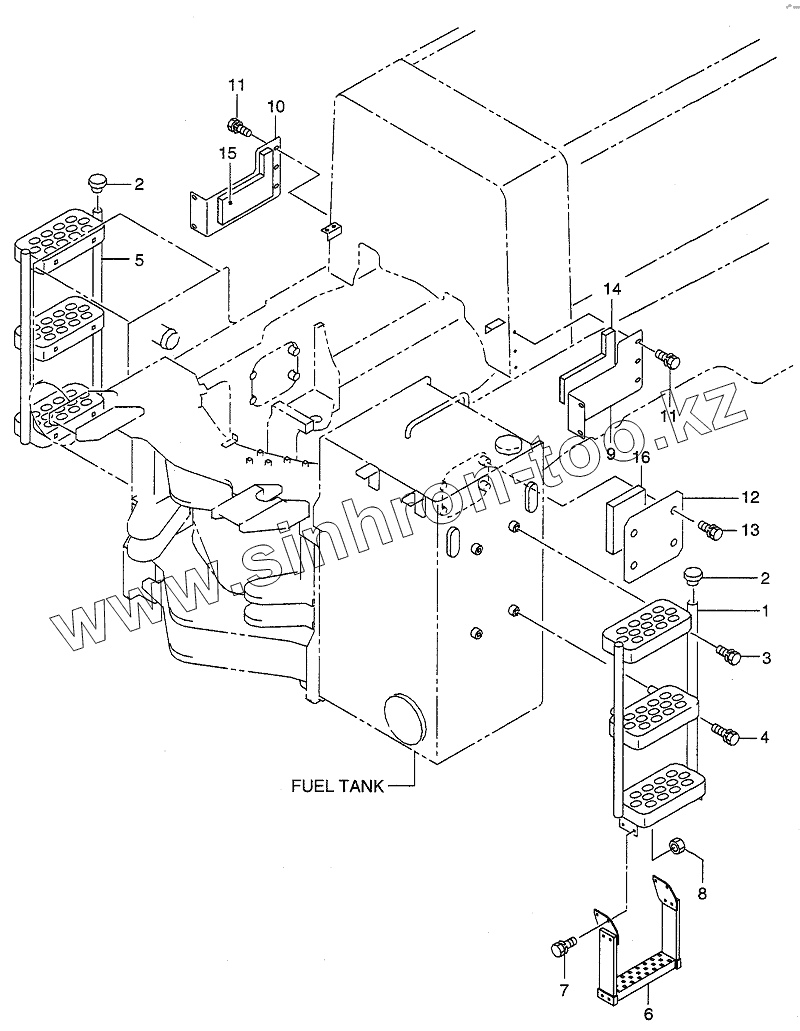 11
10
15
2
5
14
11
9
16
12
13
2
1
3
4
FUEL TANK
8
7
6
www.sinhron-too.kz