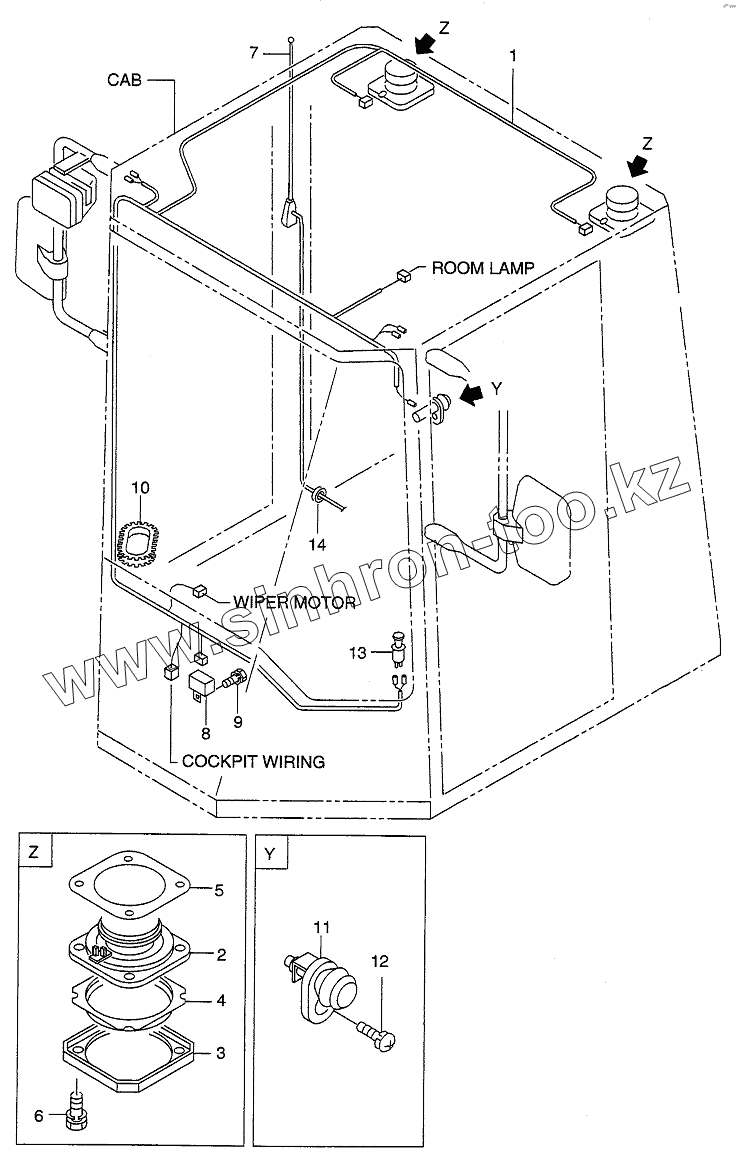 CAB
7
Z
1
Z
ROOM LAMP
Y
10
14
WIPER MOTOR
13
8
9
COCKPIT WIRING
www.sinhron-too.kz
Z
5
2
4
3
6
Y
11
12