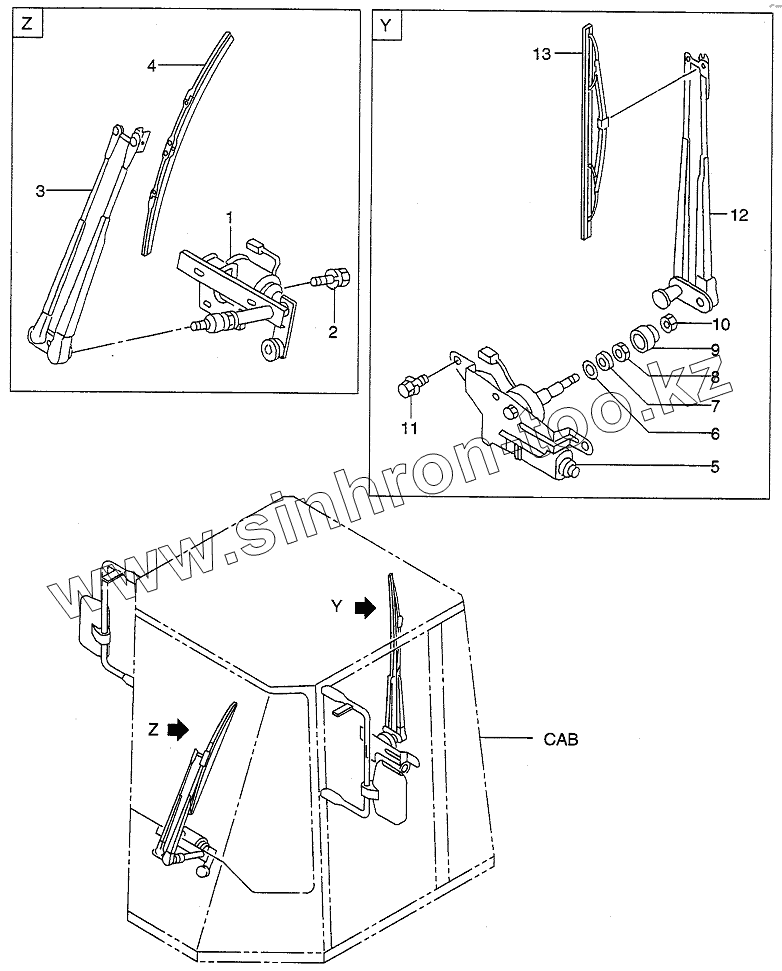 Z
4
3
1
2

Y
13
12
10
9
8
7
6
5
11

www.sinhron-too.kz

Y
Z
CAB