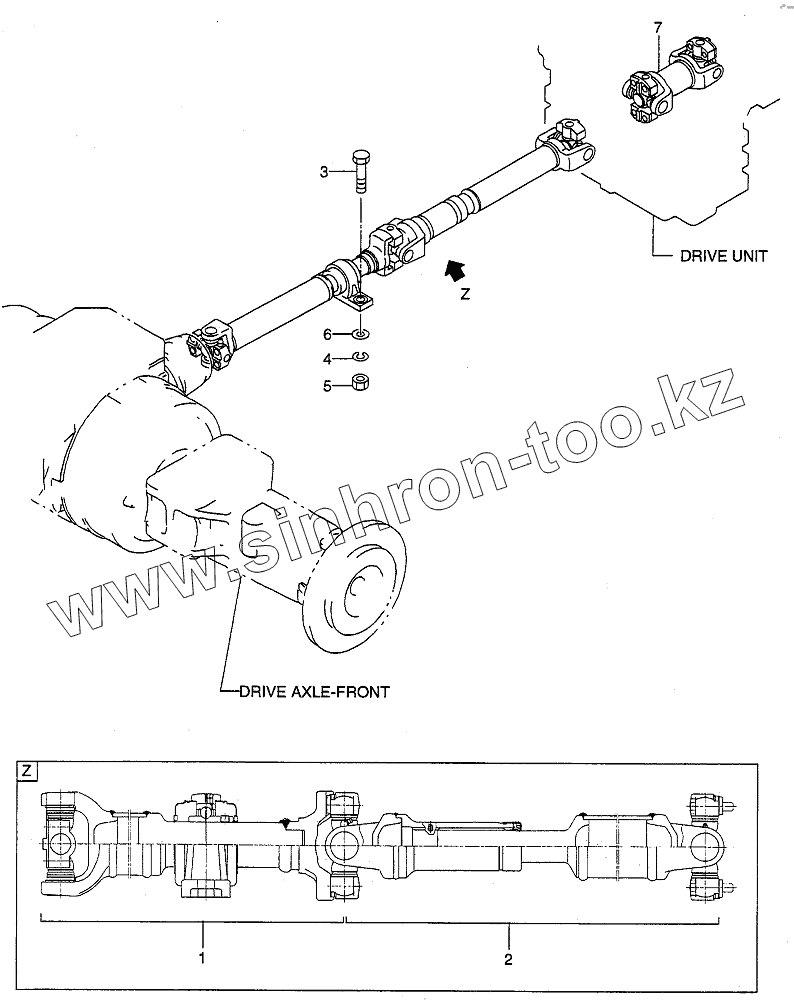 7

3

DRIVE UNIT

Z

6

4

5

www.sinhron-too.kz

DRIVE AXLE-FRONT

Z

1

2