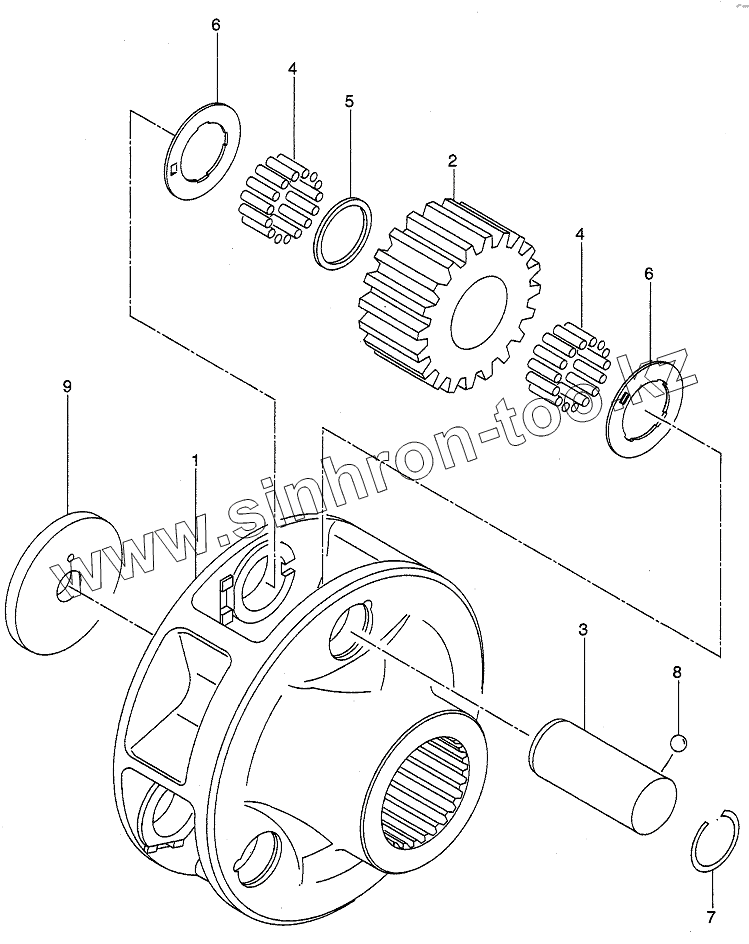 6
4
5
2
4
6
9
1
www.sinhron-tool.kz
3
8
7