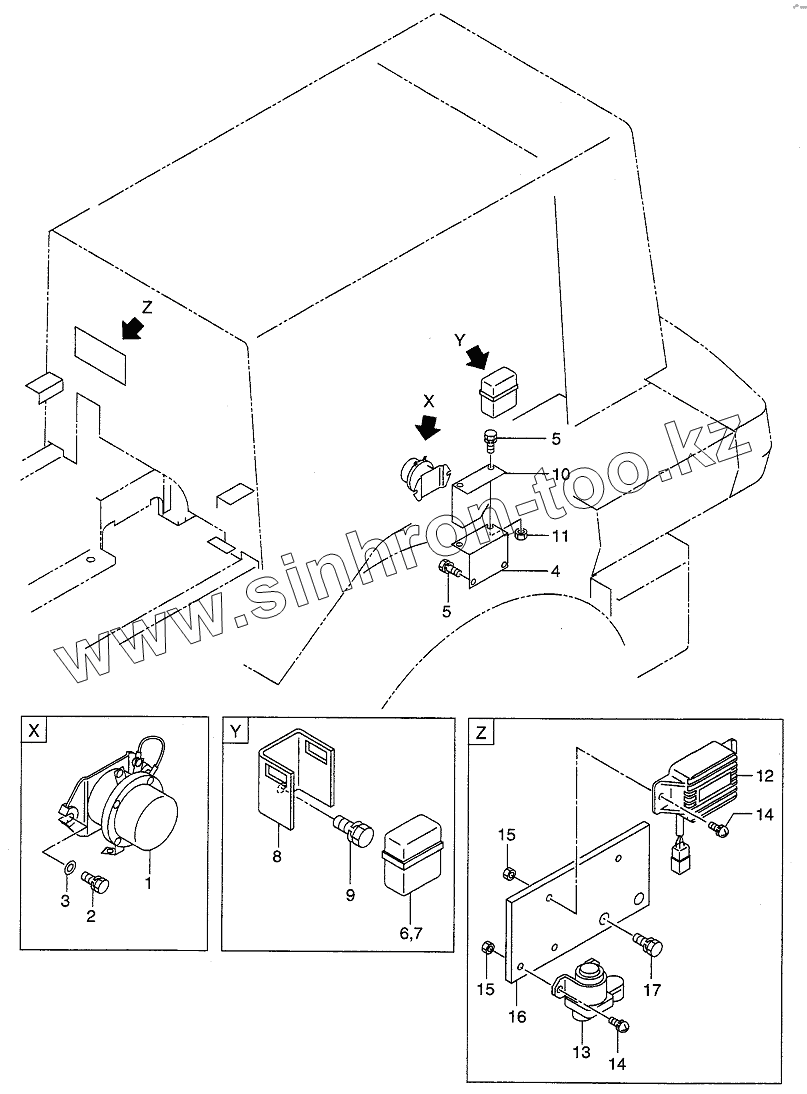 Z
Y
X
5
10
11
4
5
www.sinhron-too.kz

X
3
2
1

Y
8
9
6,7

Z
12
14
15
15
16
17
13
14