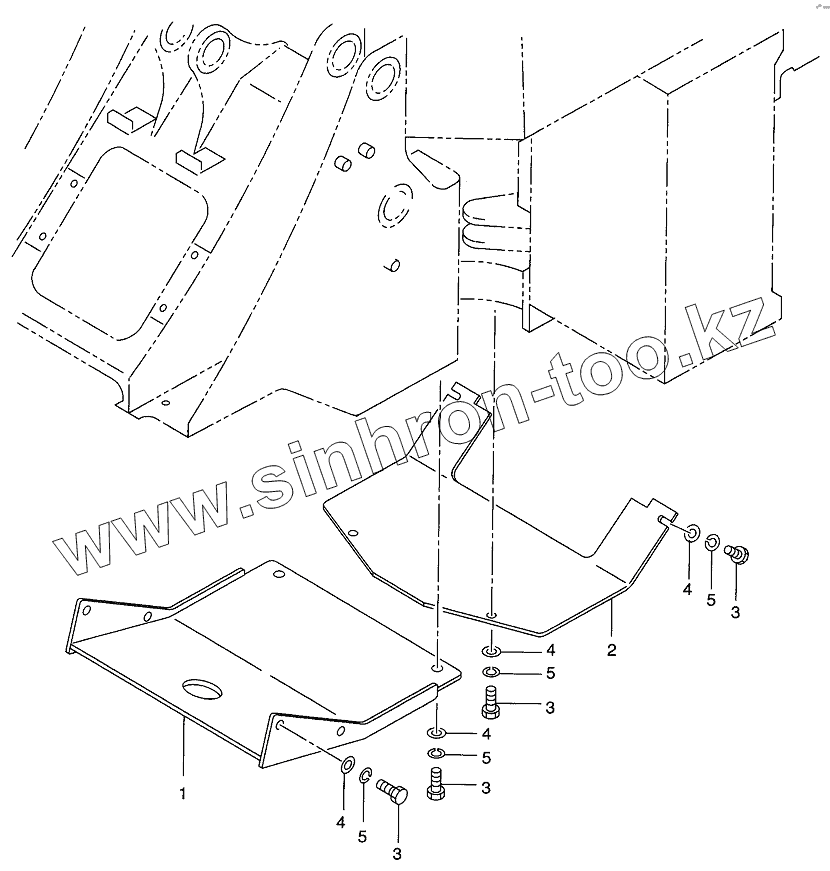 www.sinhron-too.kz

4
5
3
2
4
5
3
4
5
3
1
4
5
3