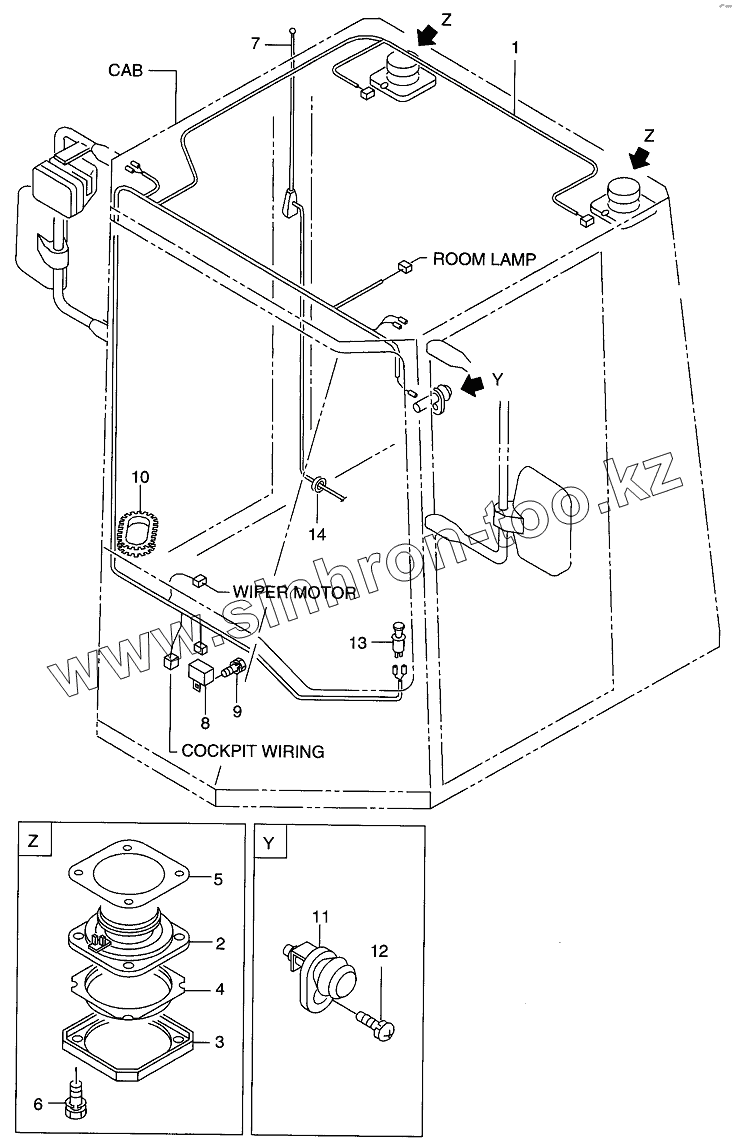 7
Z
1
CAB
Z
ROOM LAMP
Y
10
14
WIPER MOTOR
13
8
9
COCKPIT WIRING
www.sinhron-too.kz
Z
5
2
4
3
6
Y
11
12