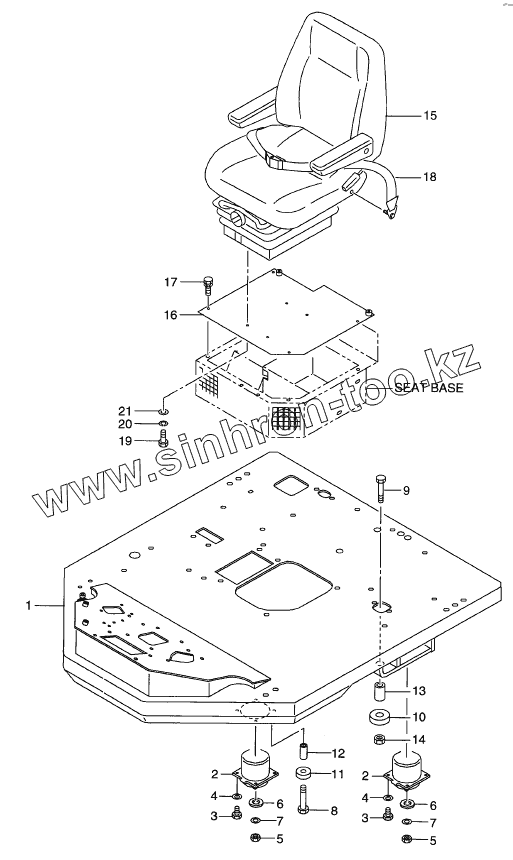 15
18
17
16
SEAT BASE
21
20
19
www.sinhron-too.kz
9
1
13
10
14
12
11
8
2
4
6
3
7
5
2
4
6
3
7
5