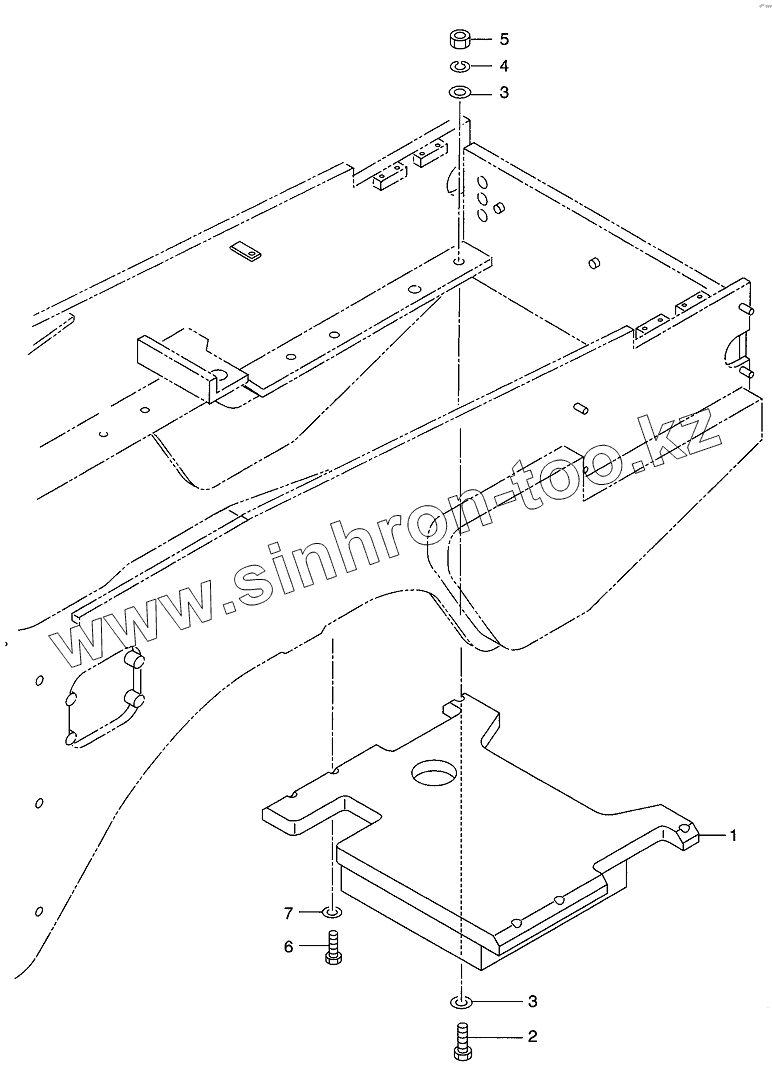 5
4
3
www.sinhron-too.kz
1
7
6
3
2