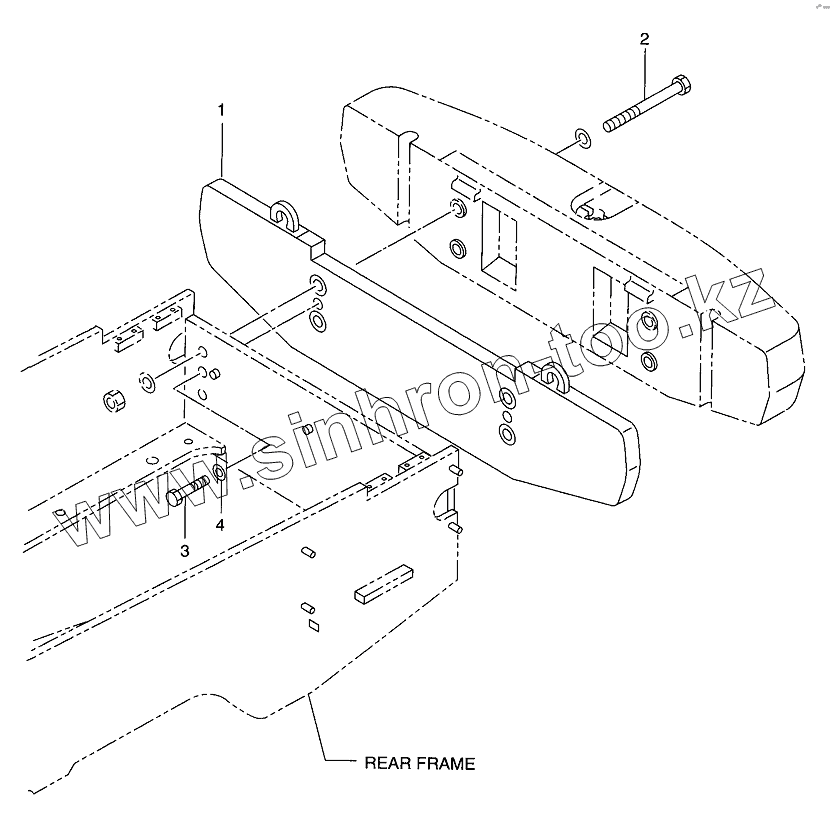 2
1
www.sinhrom-too.kz
3
4
REAR FRAME