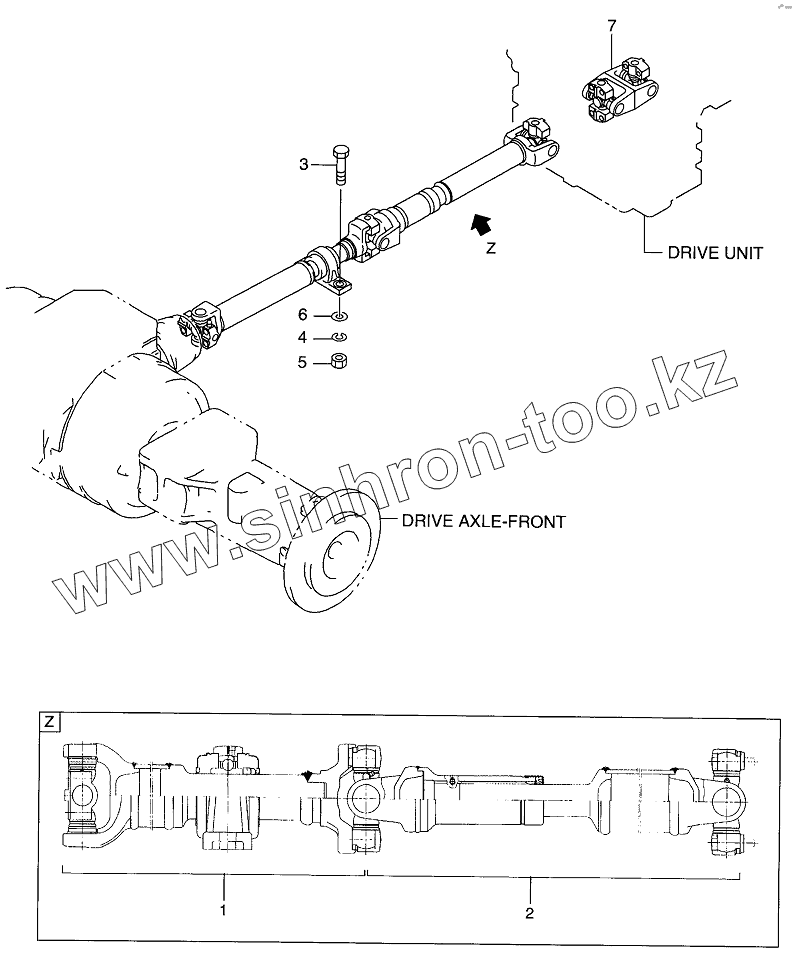 7

3

Z

DRIVE UNIT

6

4

5

www.sinhron-too.kz

DRIVE AXLE-FRONT

Z

1

2