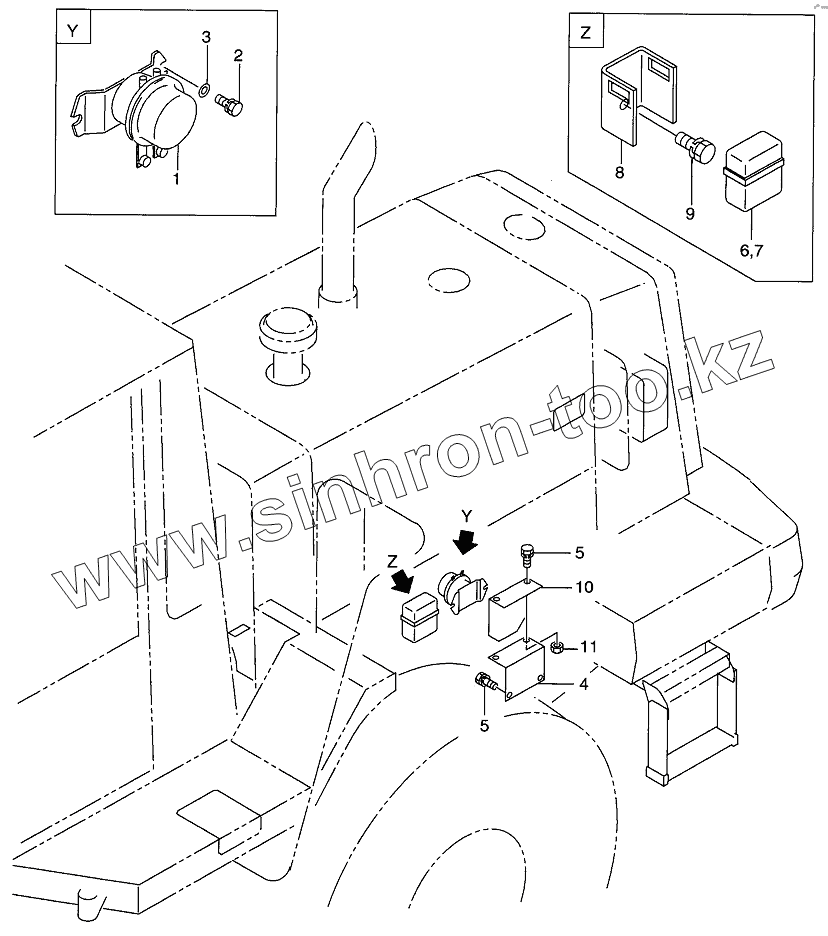 Y
3
2
1

Z
8
9
6,7

www.sinhron-too.kz

Y
Z
5
10
11
4
5