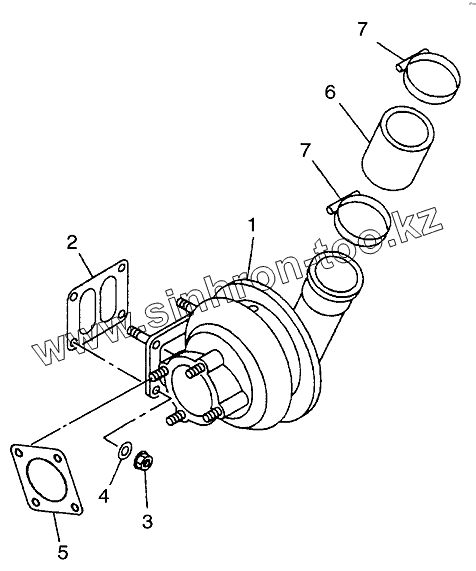 7
6
7
1
2
www.sinhron-too.kz
4
3
5