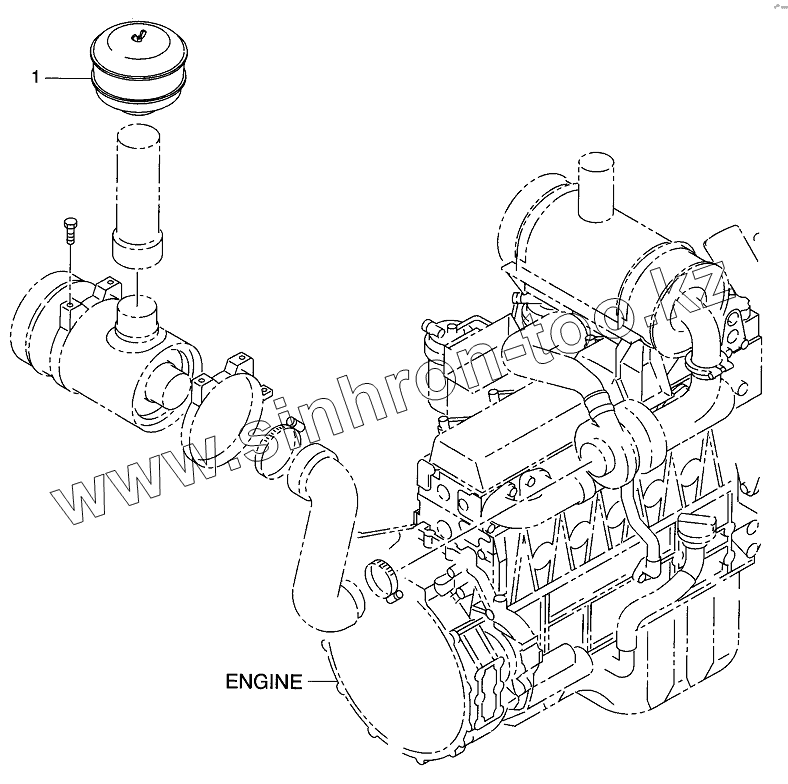 1

www.sinhron-too.kz

ENGINE