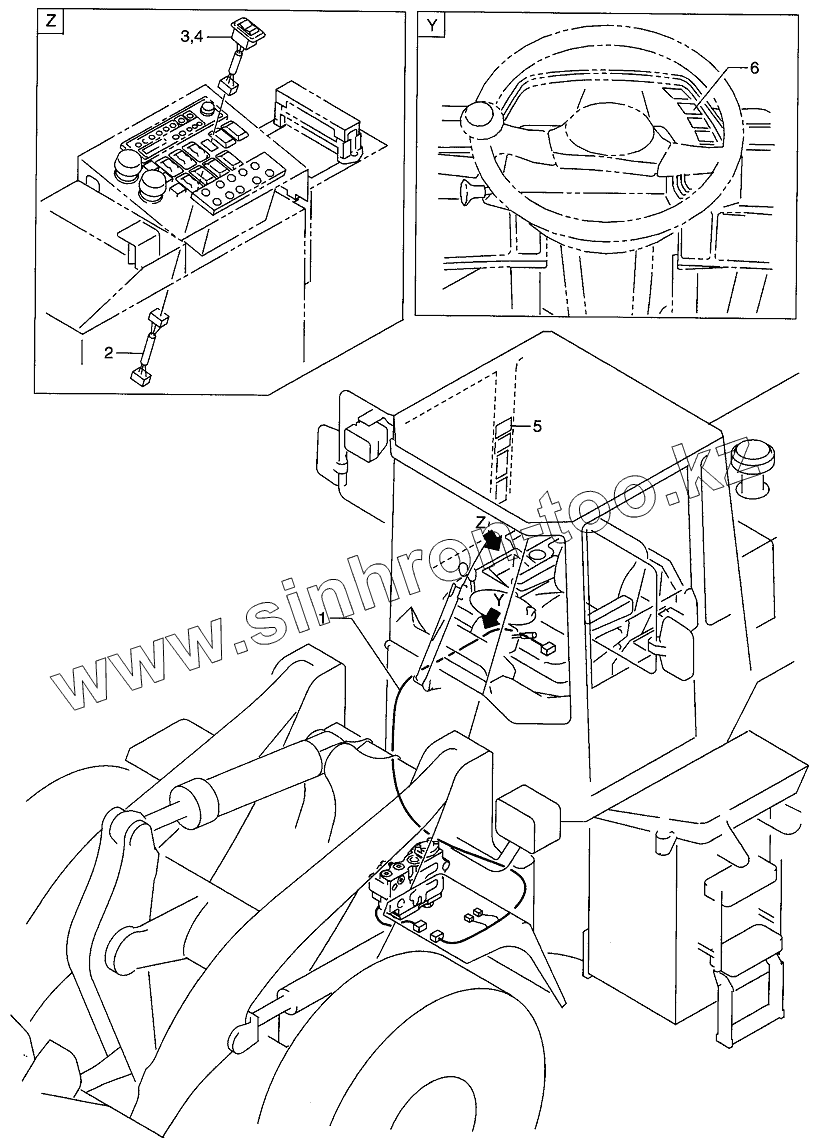 Z
3,4
2
Y
6
5
Z
Y
1
www.sinhron-too.kz