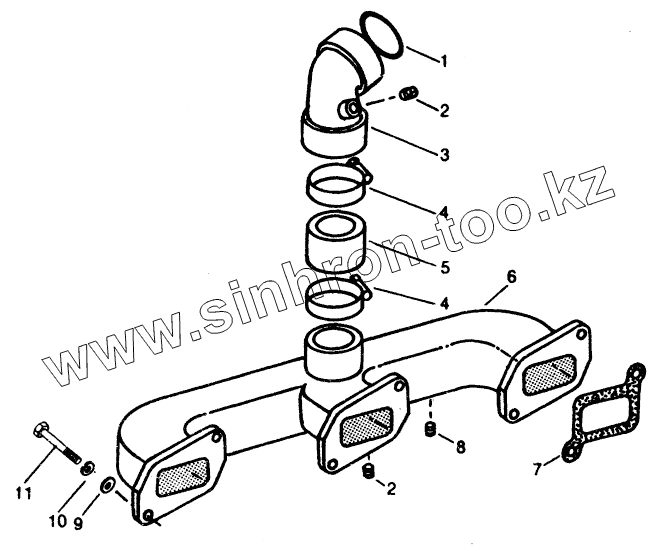 1
2
3
4
5
4
6
www.sinhron-too.kz
8
7
2
11
10
9