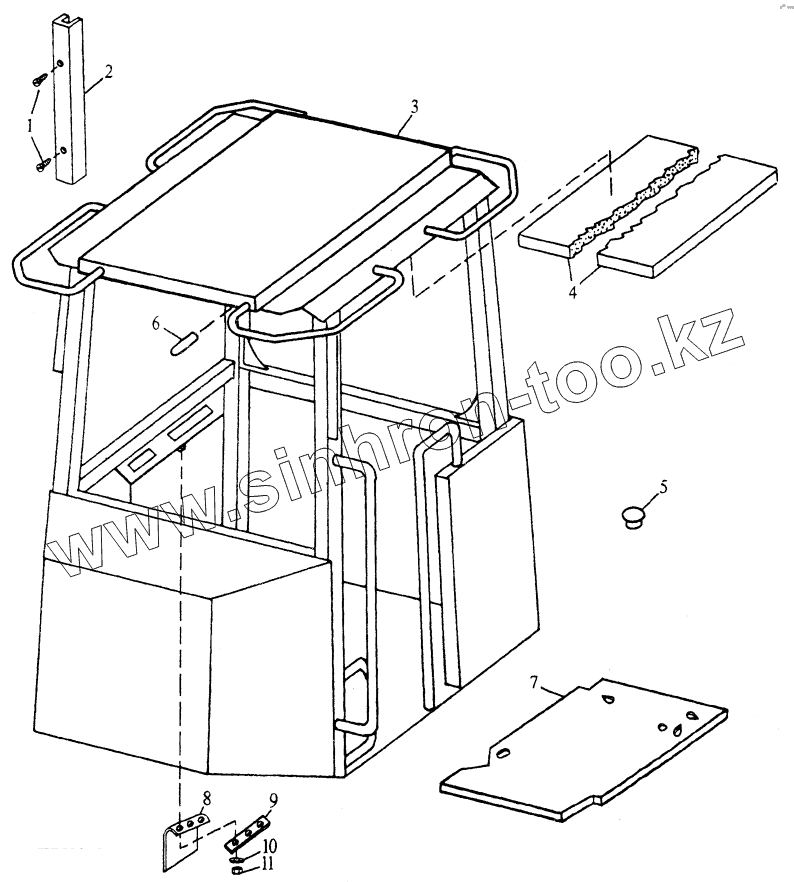 2
1
3
4
6
www.sinhron-too.kz
5
7
8
9
10
11