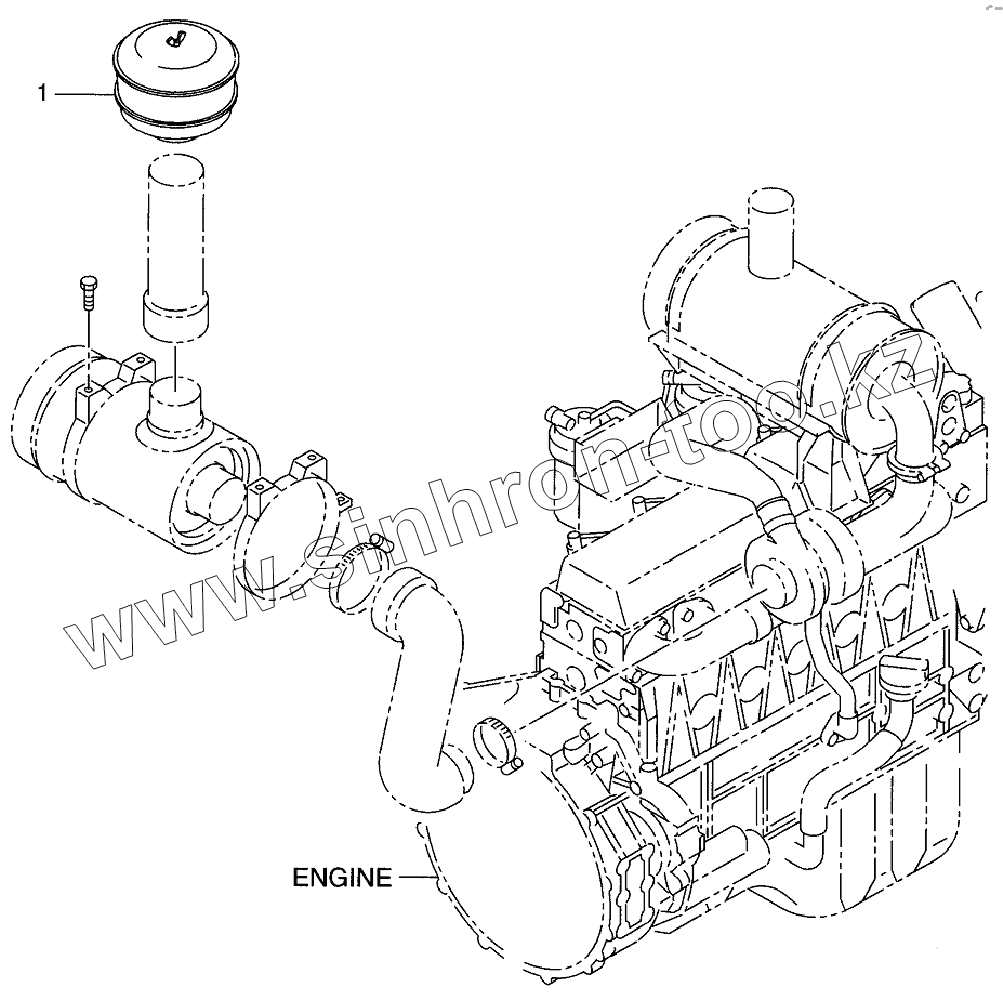 1

www.sinhron-too.kz

ENGINE