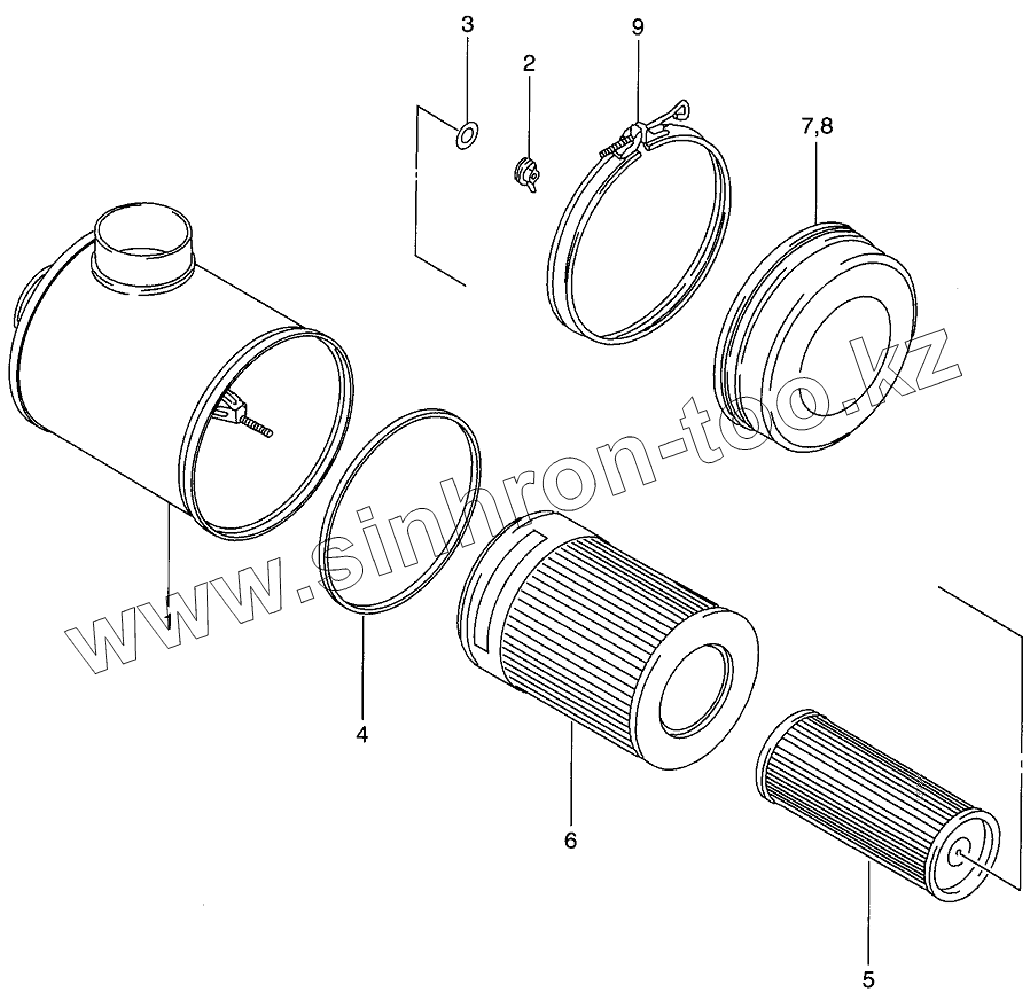 3
2
9
7,8
www.sinhron-too.kz
1
4
6
5