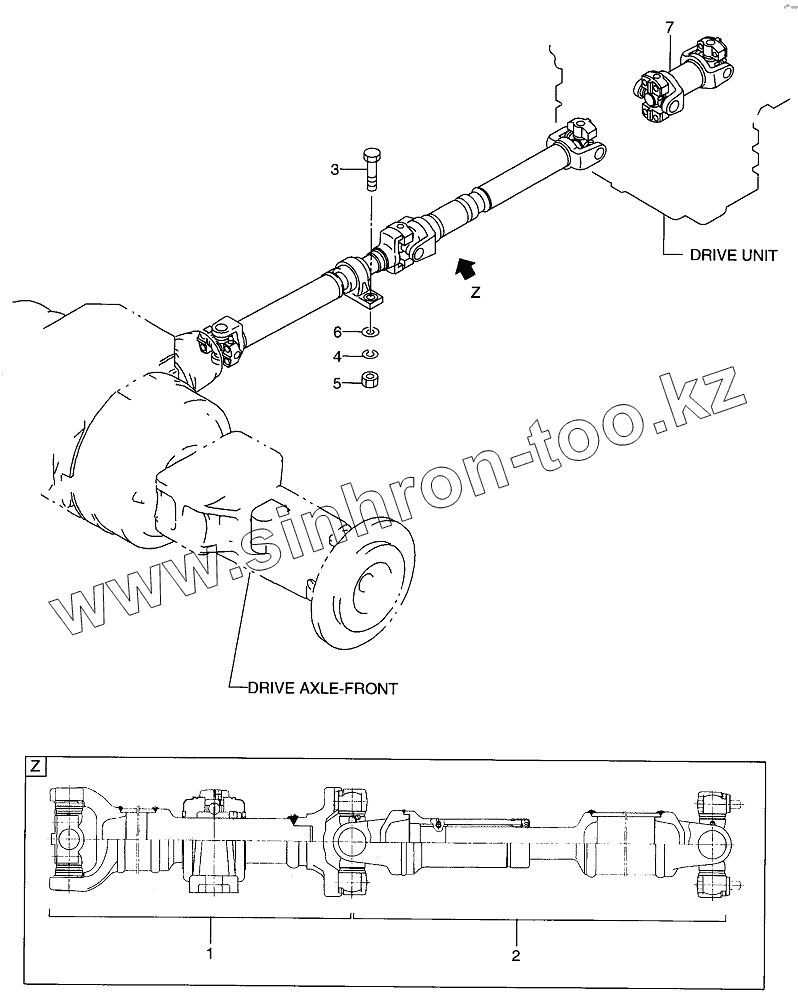 7
3
DRIVE UNIT
Z
6
4
5
www.sinhron-too.kz
DRIVE AXLE-FRONT
Z
1
2