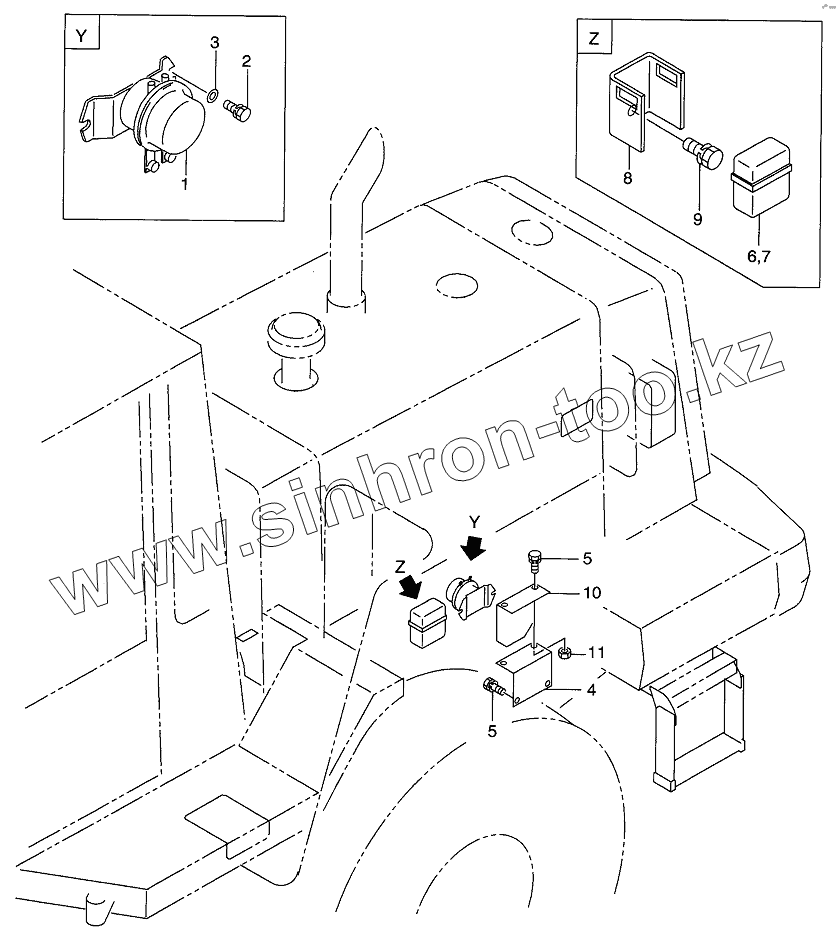 Y
3
2
1
Z
8
9
6,7
www.sinhron-too.kz
Y
Z
5
10
11
4
5