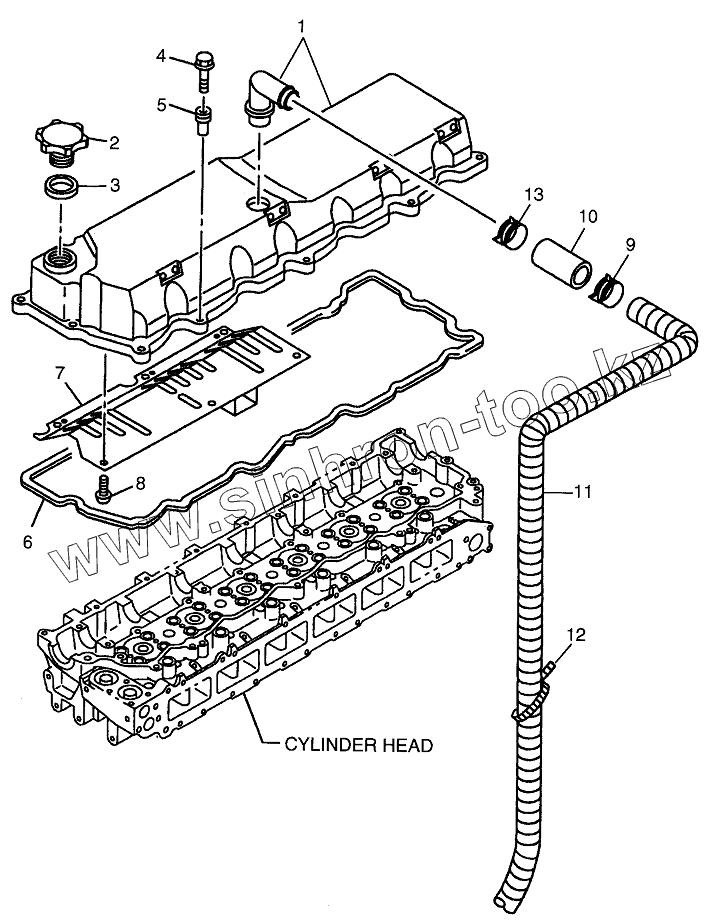 1
4
5
2
3
13
10
9
7
8
6
11
12
CYLINDER HEAD
www.sinhron-too.kz