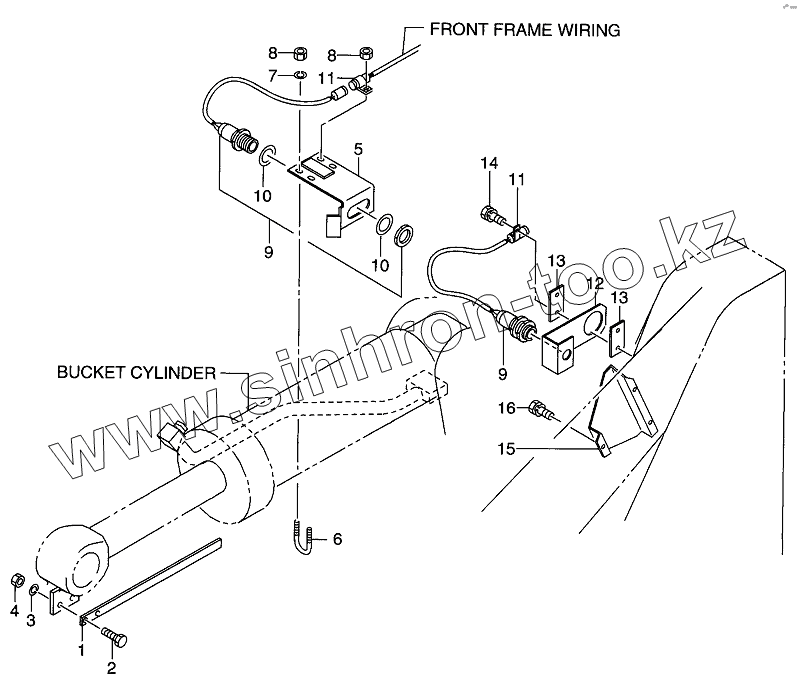 FRONT FRAME WIRING

8
8
7
11
5
10
9
10
14
11
13
12
13
9
BUCKET CYLINDER
16
15
6
4
3
1
2

www.sinhron-too.kz