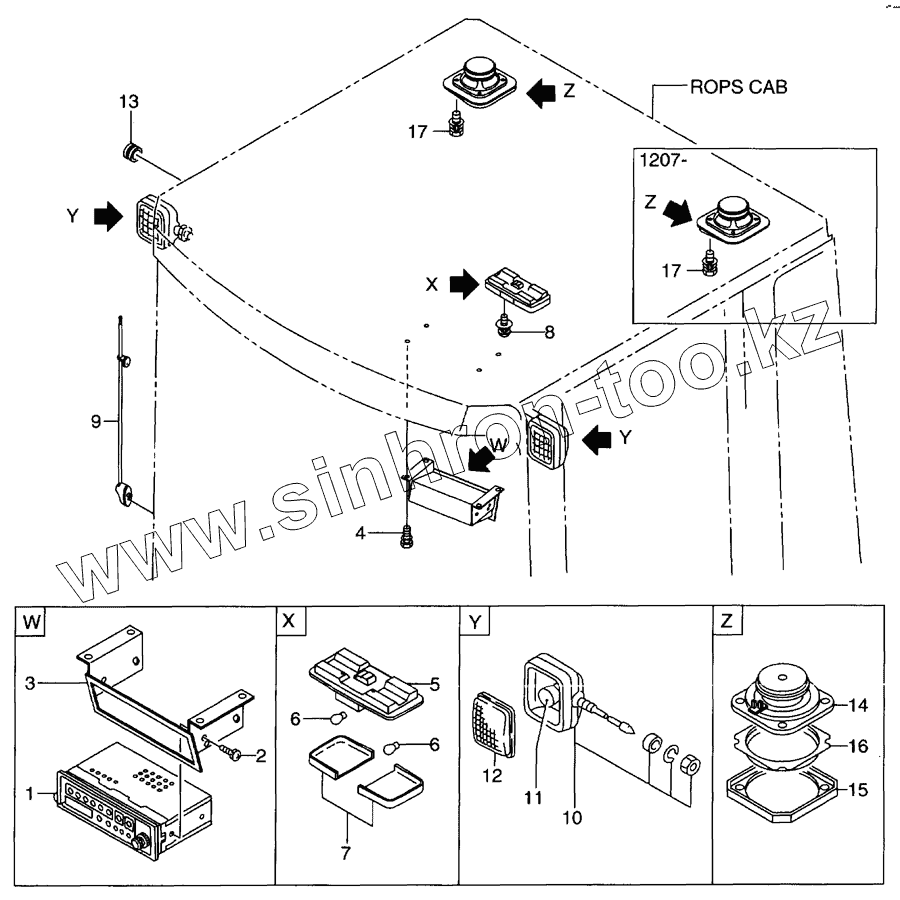 ROPS CAB
13
Z
17
1207-
Z
17
Y
X
8
9
W
Y
4
www.sinhron-too.kz
W
3
2
1
X
5
6
6
7
Y
12
11
10
Z
14
16
15