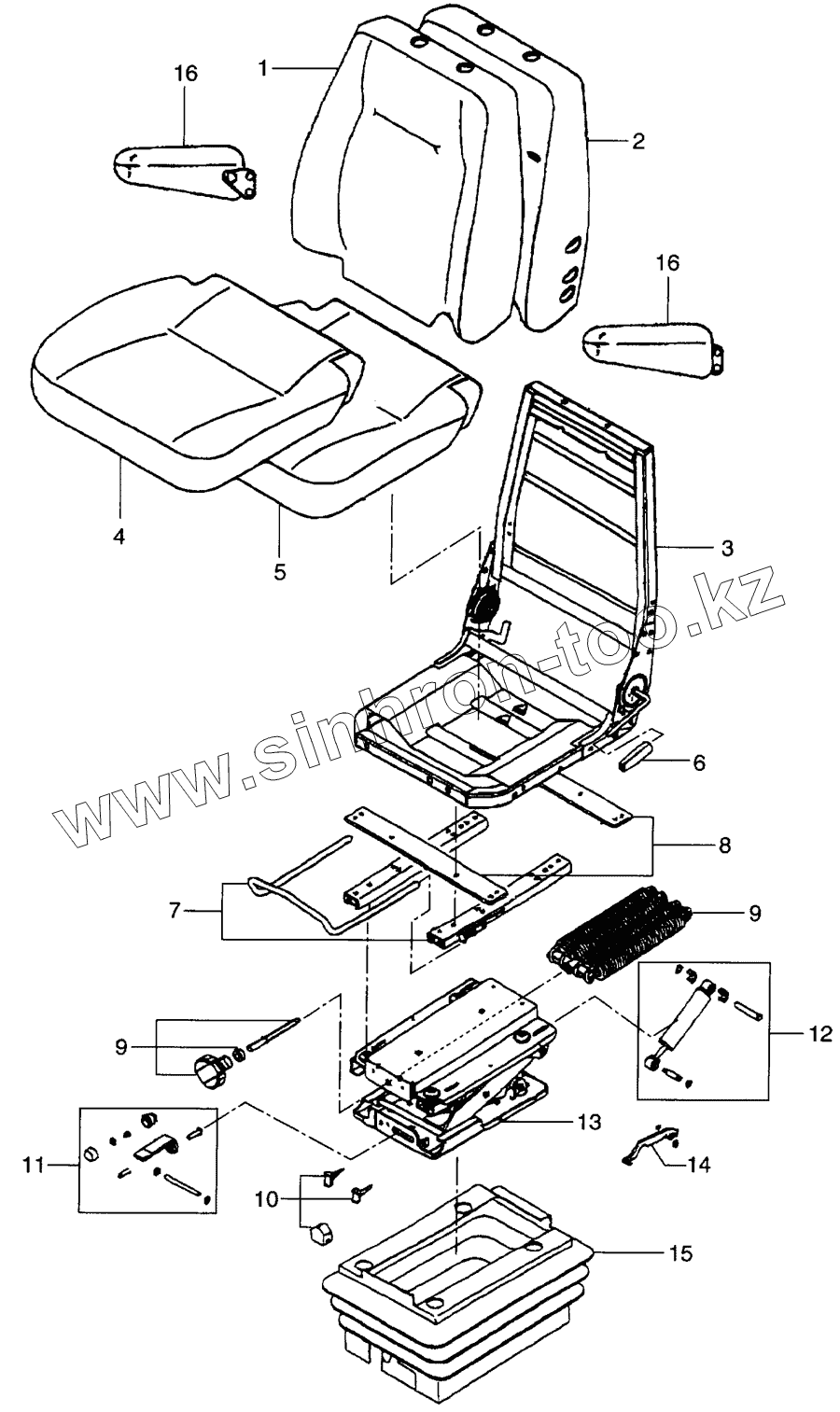 16
1
2
16
4
5
3
www.sinhron-too.kz
6
8
7
9
9
12
13
11
14
10
15