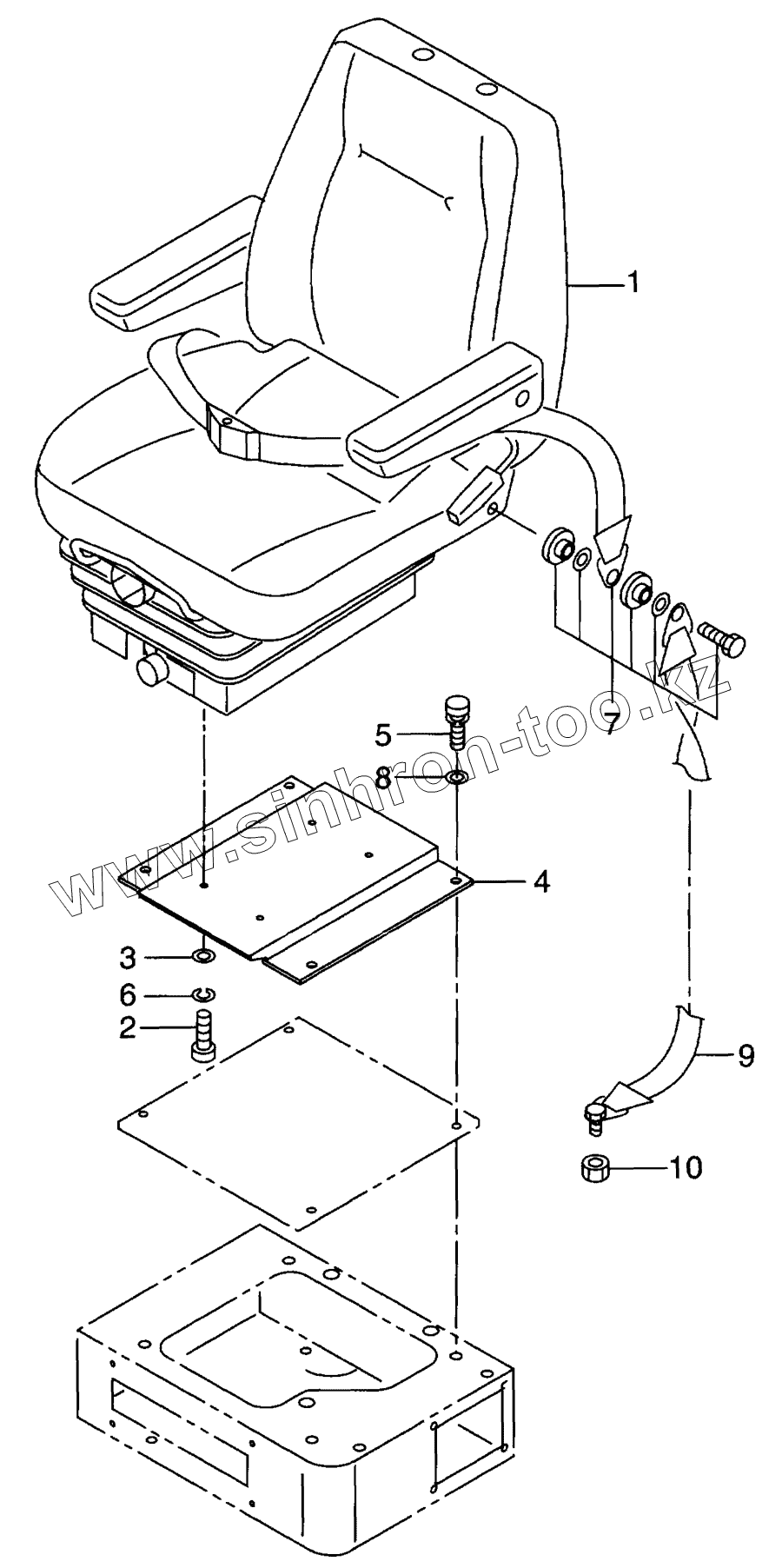 1
7
5
8
www.sinhron-too.kz
4
3
6
2
9
10