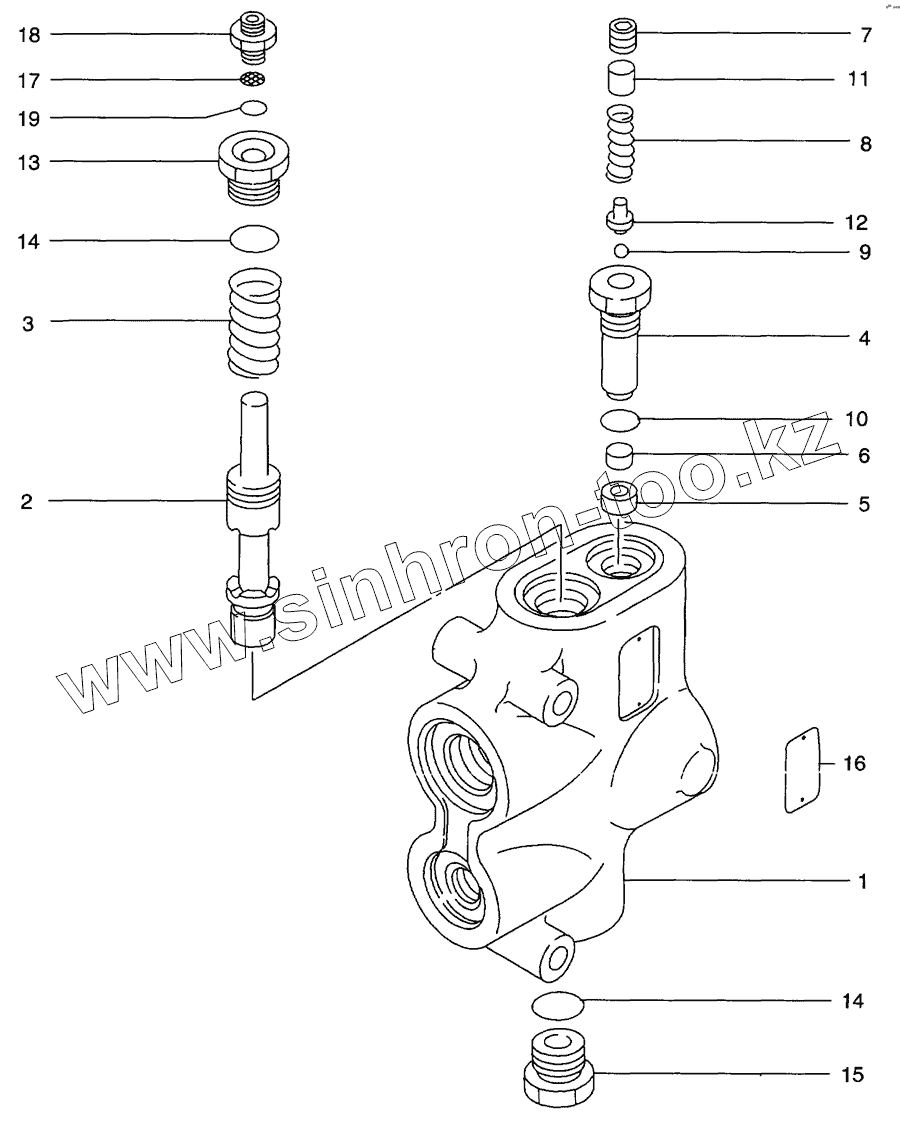 18
17
19
13
14
3
2
7
11
8
12
9
4
10
6
5
16
1
14
15
www.sinhron-too.kz