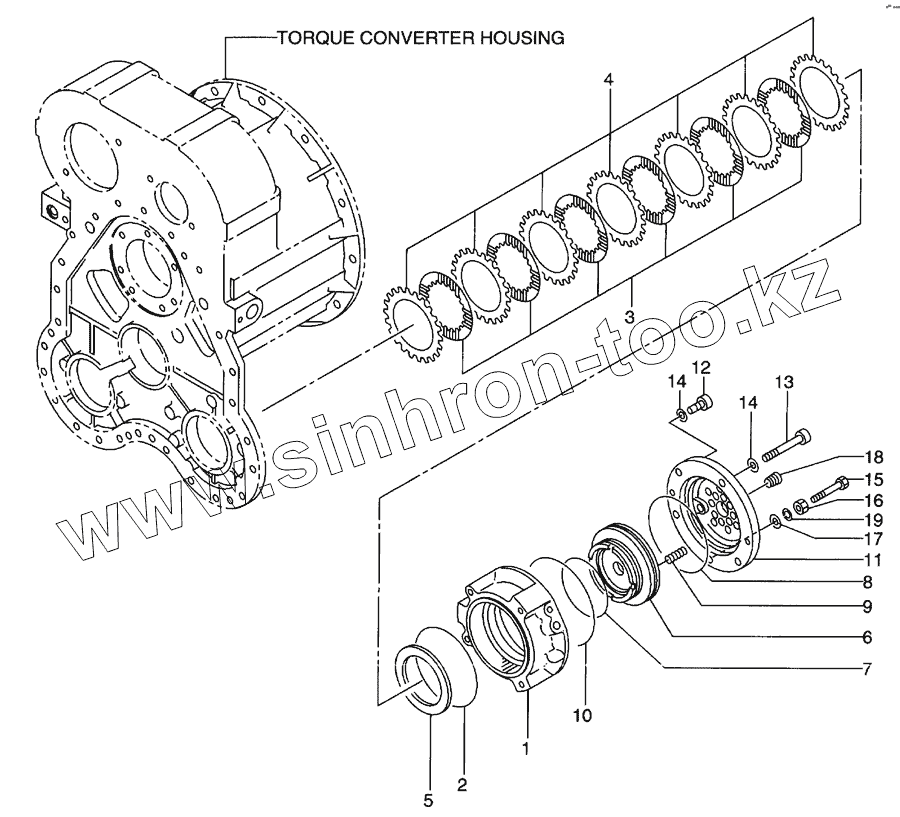 TORQUE CONVERTER HOUSING

4

3

www.sinhron-too.kz

14 12 13

14

18

15

16

19

17

11

8

9

6

7

10

1

2

5