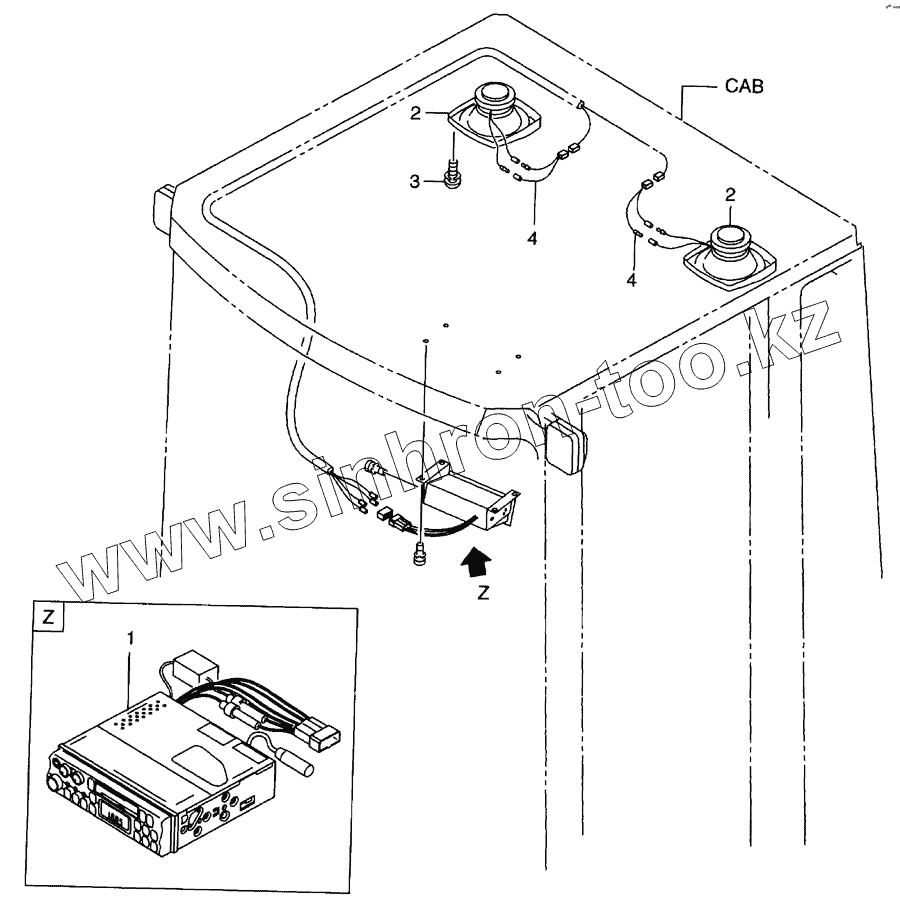 CAB

2

3

4

2

4

www.simbron-too.kz

Z

Z

1