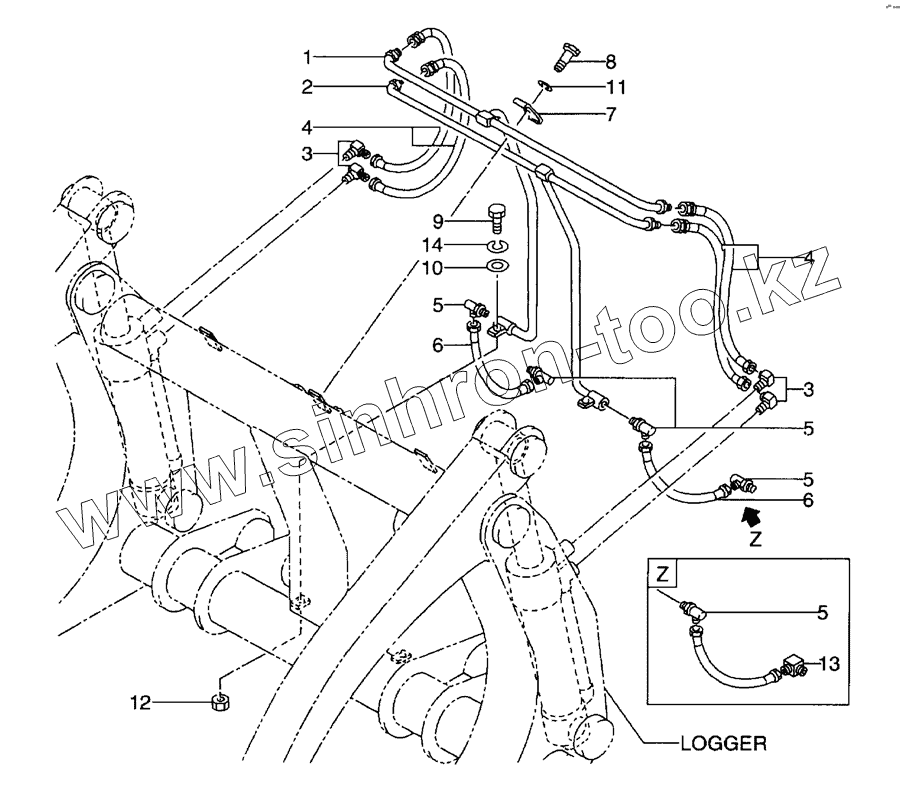 1
2
4
3
8
11
7
9
14
10
5
6
4
3
5
5
6
Z
Z
5
13
12
LOGGER
www.sinhron-too.kz