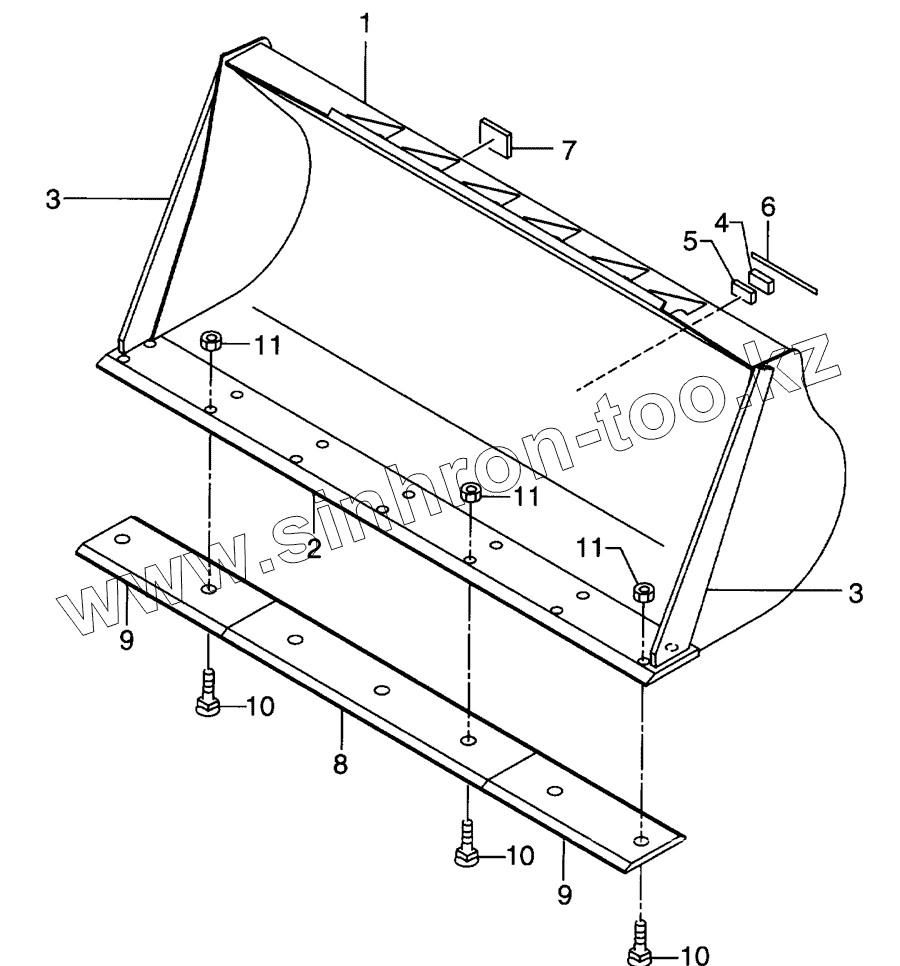 1
7
3
6
4
5
11
www.sinhron-too.kz
11
2
11
3
9
10
8
10
9
10