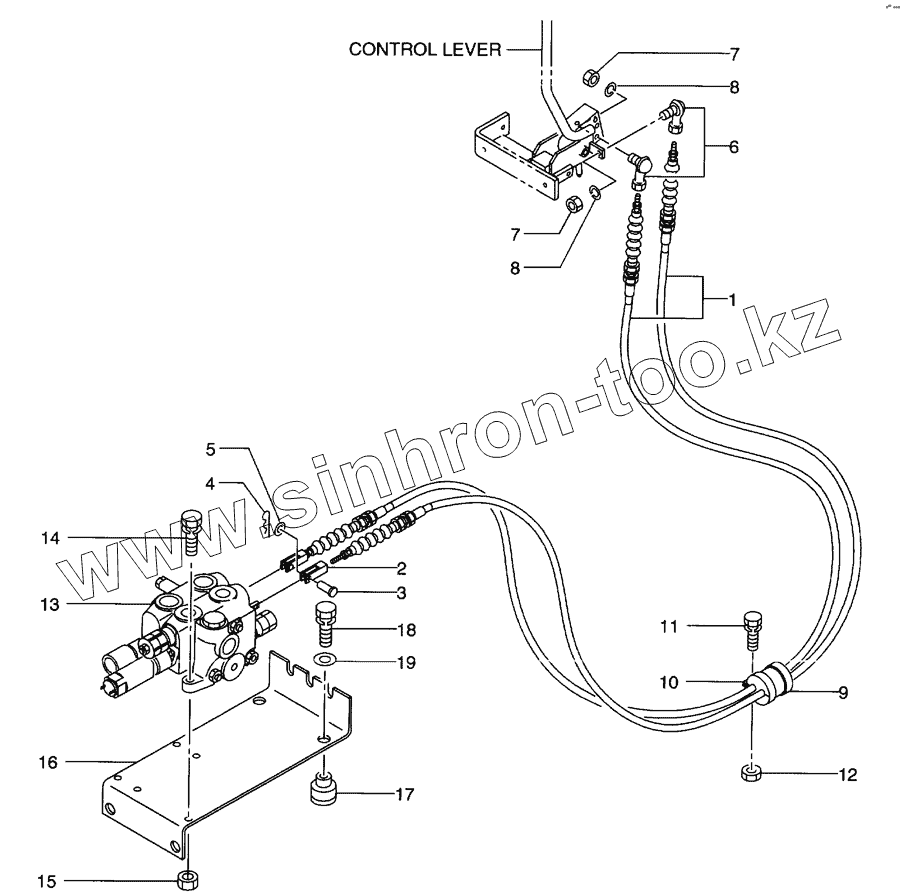 CONTROL LEVER
7
8
6
7
8
1
www.sinhron-too.kz
5
4
14
2
3
13
18
19
11
10
9
16
17
12
15