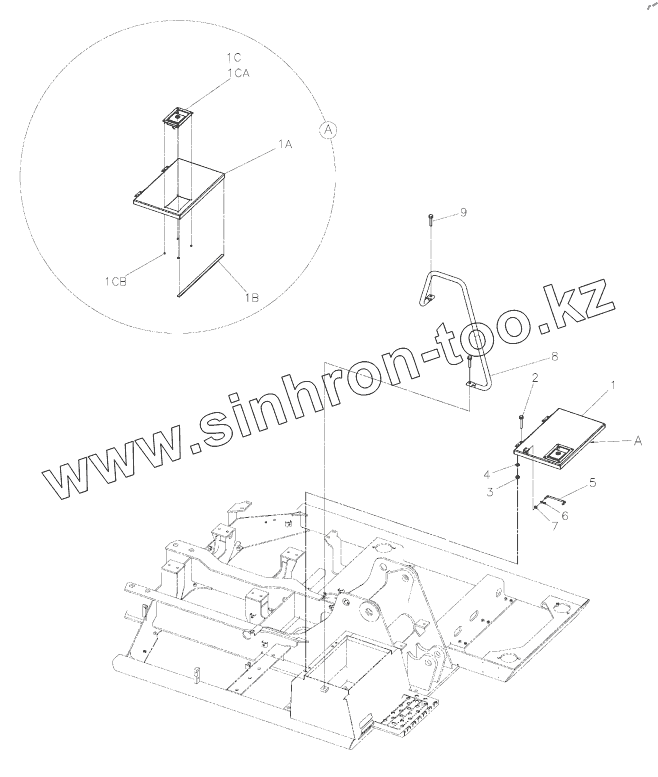 1C
1CA
A
1A
1CB
1B
9
www.sinhron-too.kz
8
2
1
A
4
3
5
6
7