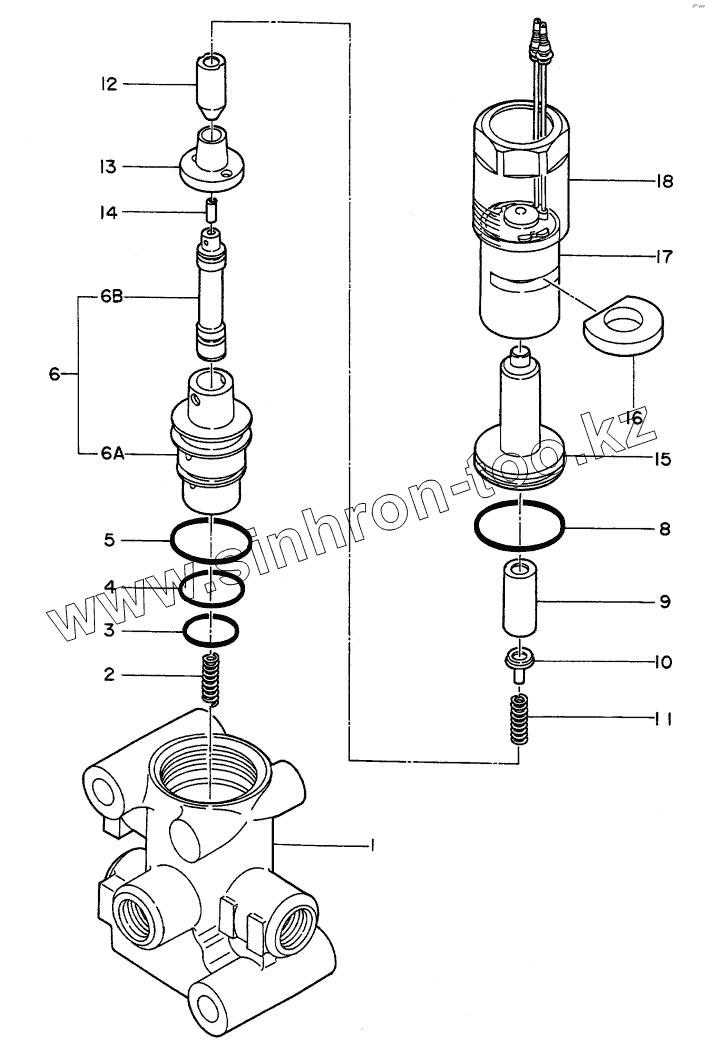 12
13
14
6B
6
6A
5
4
3
2
1
18
17
16
15
8
9
10
11
www.sinhron-too.kz