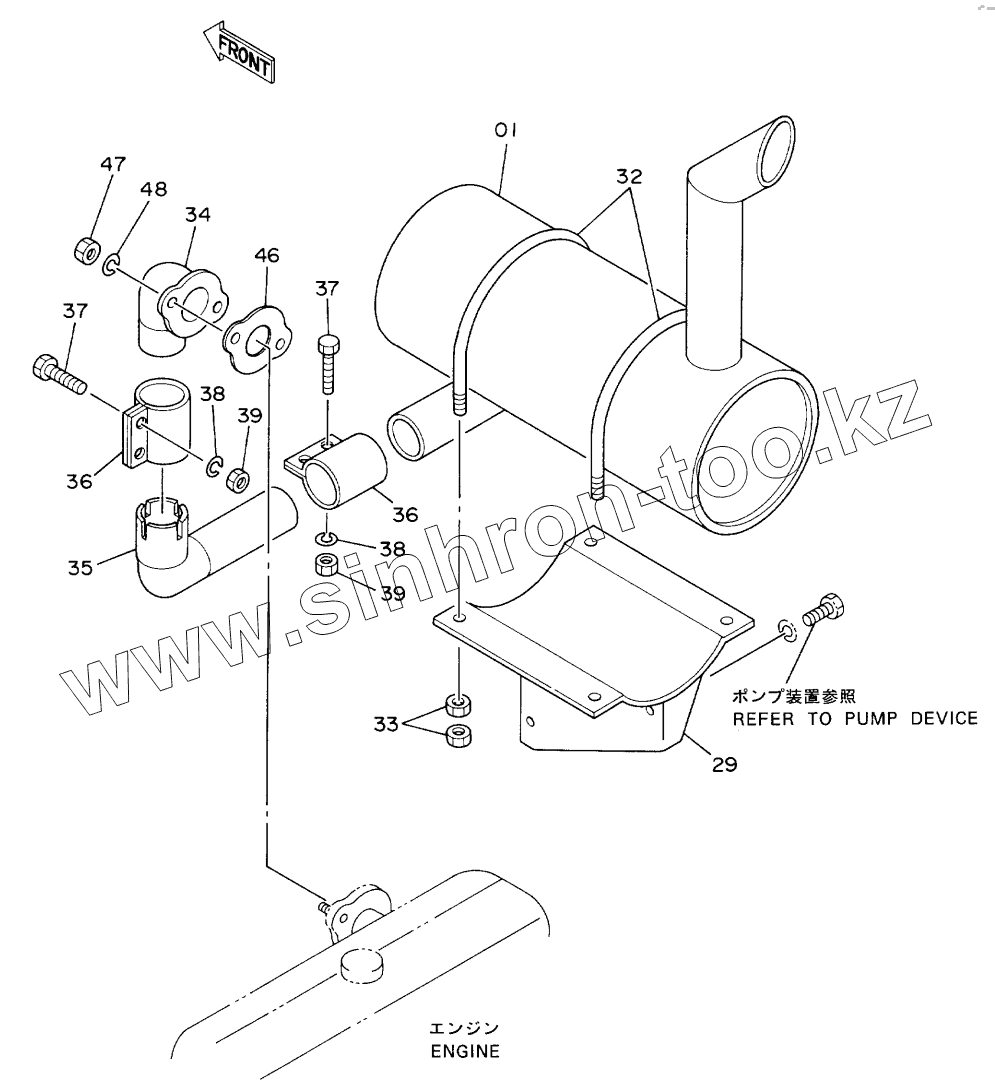 FRONT

01

32

47

48

34

46

37

37

38

39

36

36

35

38

39

33

29

ポンプ装置参照
REFER TO PUMP DEVICE

エンジン
ENGINE

www.sinhron-too.kz