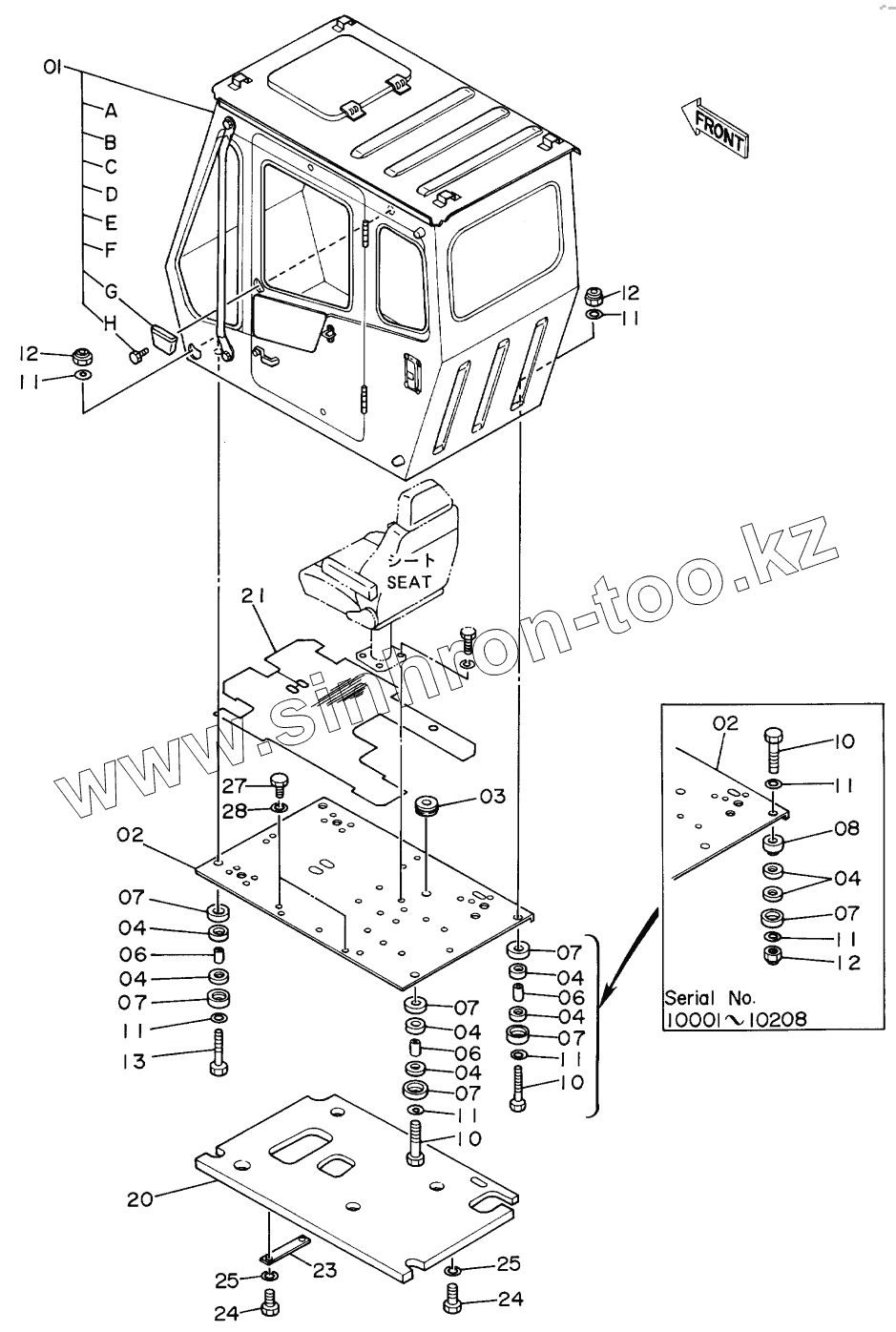 01
A
B
C
D
E
F
G
H
12
11
FRONT
12
11
シート
SEAT
21
www.sinnron-too.kz
27
28
03
02
07
04
06
04
07
11
13
07
04
06
04
07
11
10
07
04
06
04
07
11
10
20
23
25
24
25
24
02
10
11
08
04
07
11
12
Serial No.
10001～10208