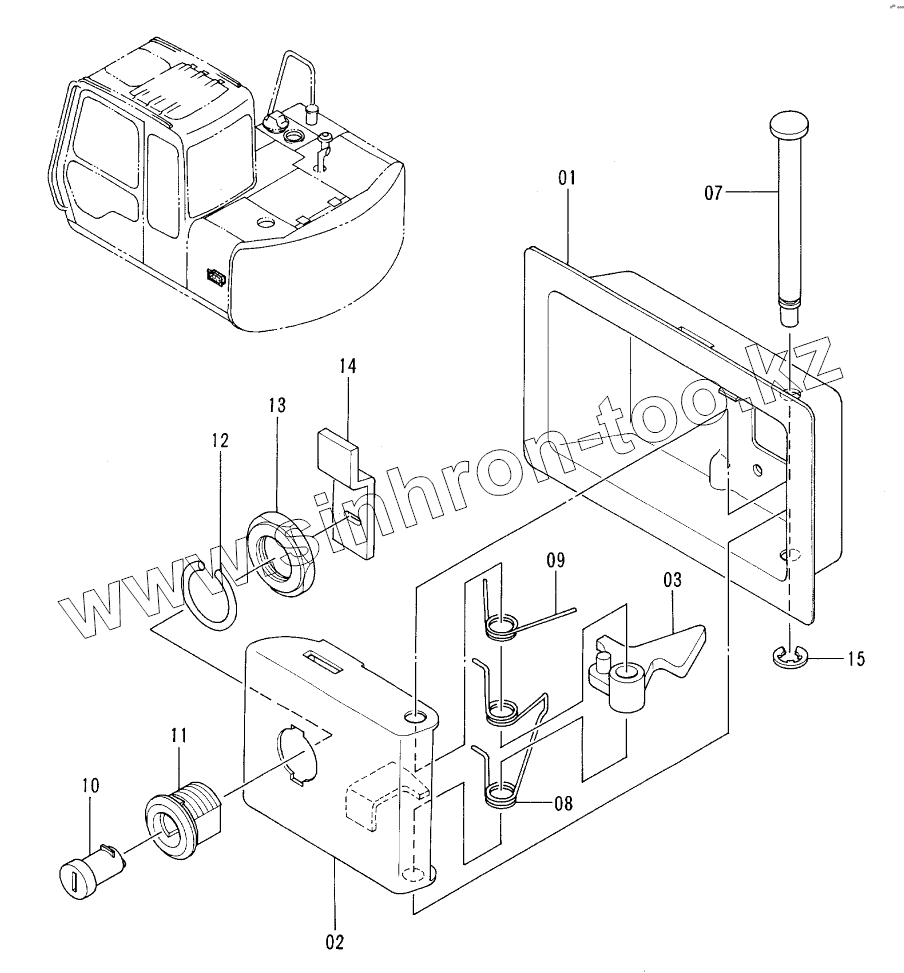 01
07
14
13
12
www.sinhron-too.kz
09
03
15
11
10
08
02