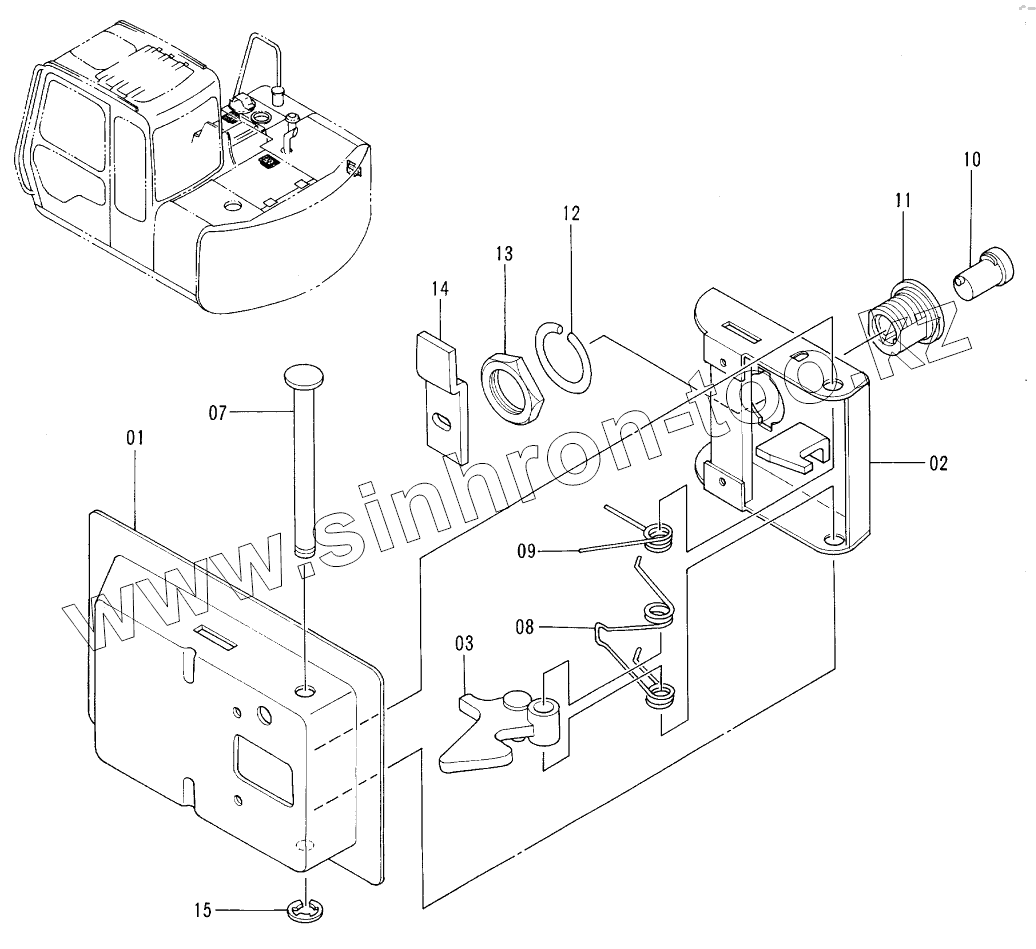 10
11
12
13
14
07
01
02
09
08
03
15
www.sinhron-too.kz