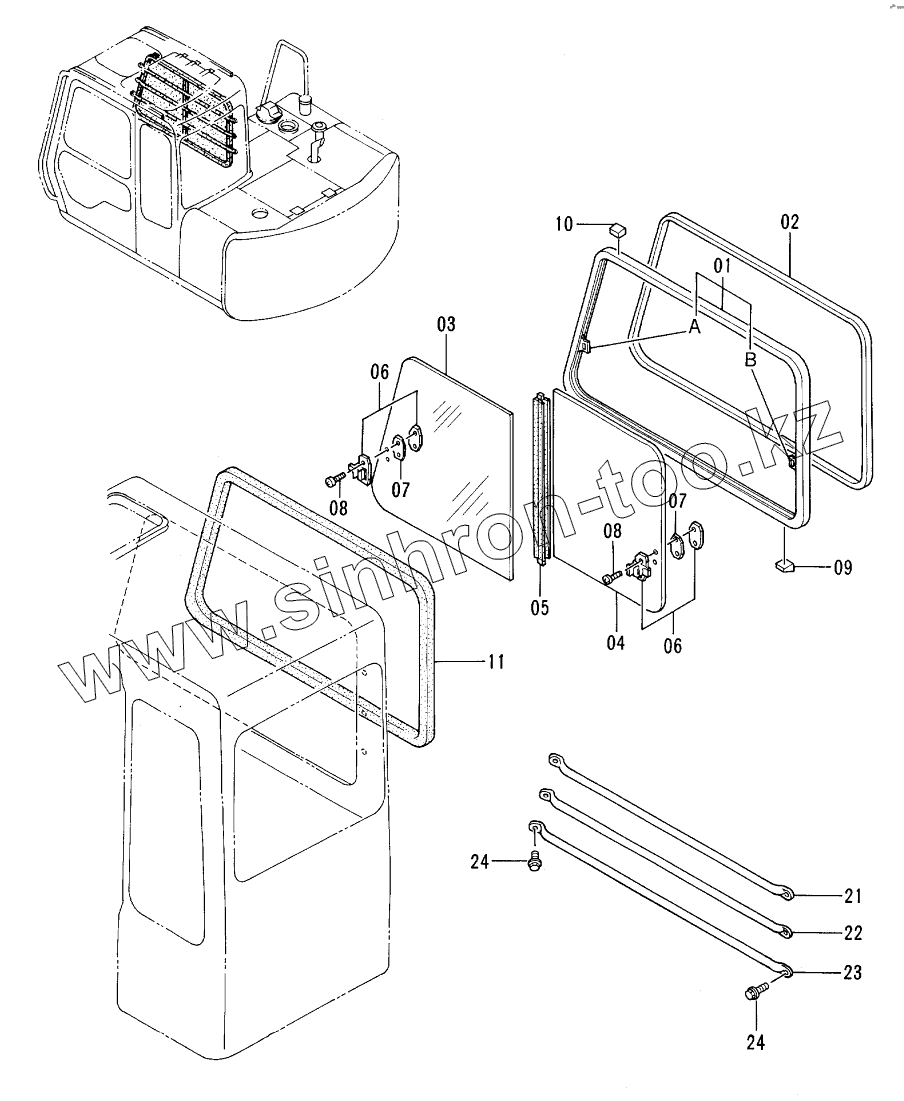 10
02
01
A
B
03
06
07
08
05
07
08
04
06
09
11
www.sinhron-too.kz
24
21
22
23
24