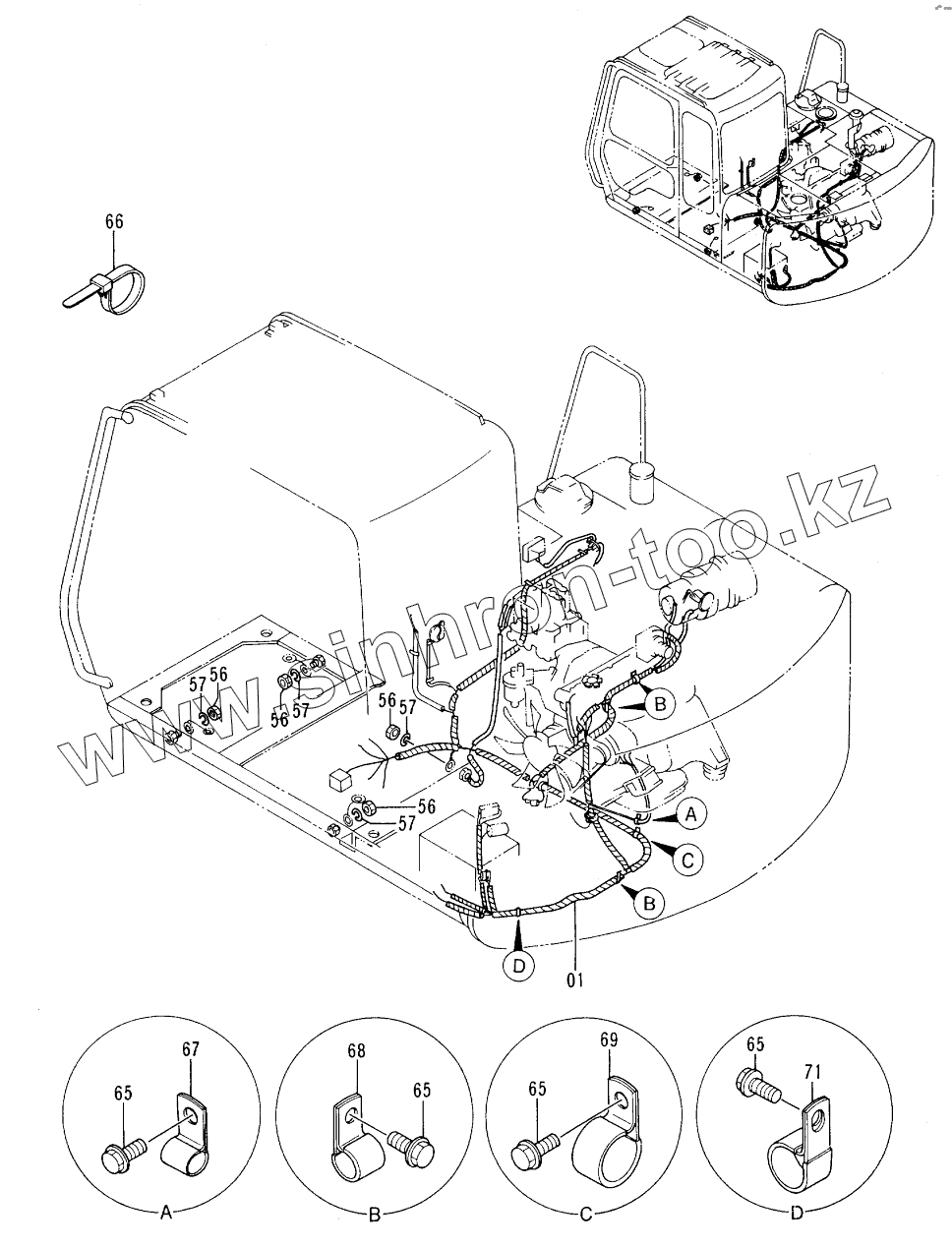 66

www.sinhron-too.kz

57
56
56
57
56
57
56
57
B
A
C
B
D
01

67
65
A

68
65
B

69
65
C

65
71
D