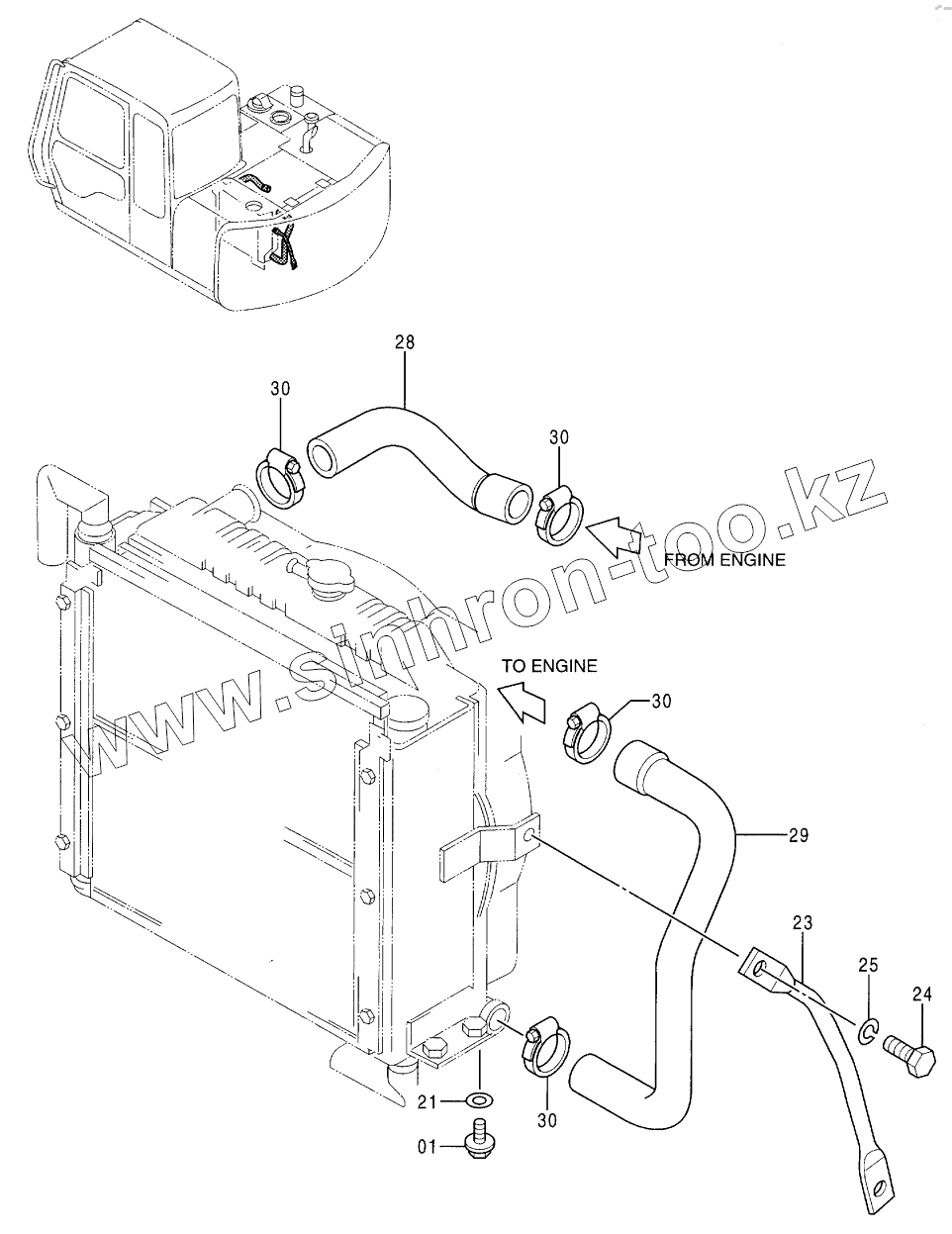 28
30
30
FROM ENGINE
www.sinhron-too.kz
TO ENGINE
30
29
23
25
24
21
30
01