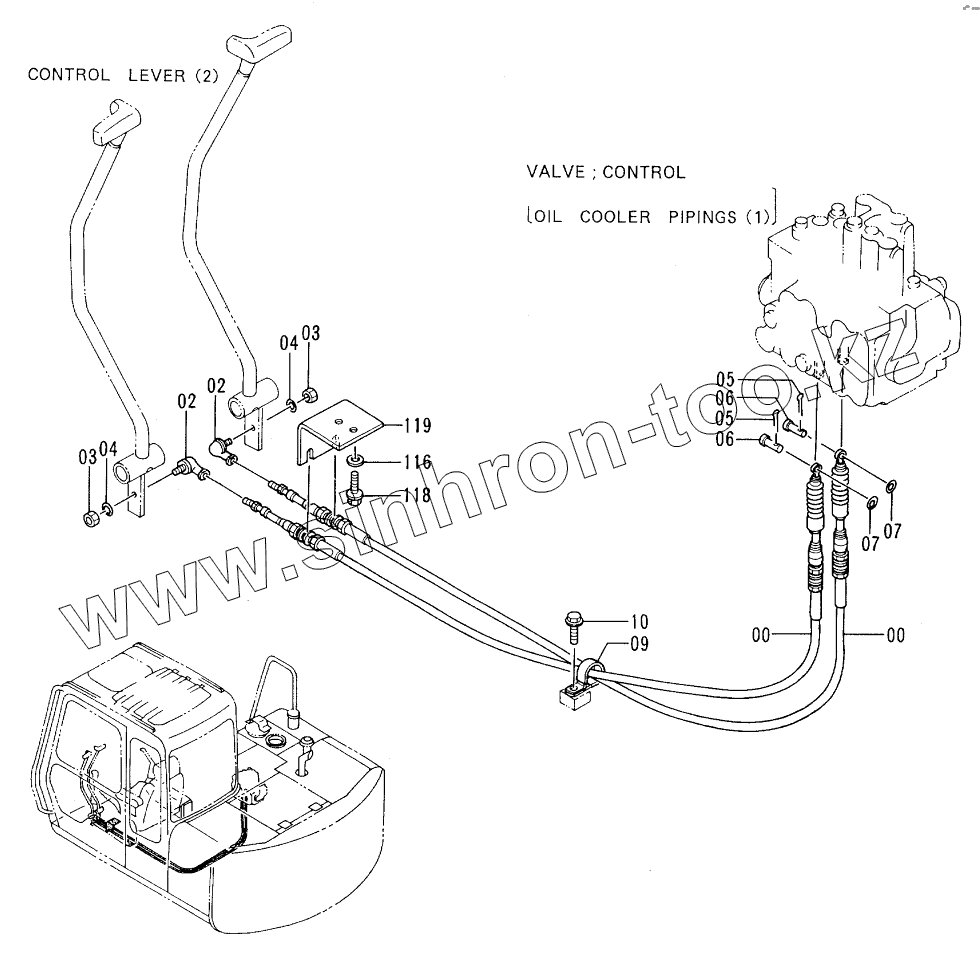 CONTROL LEVER (2)

VALVE ; CONTROL

[OIL COOLER PIPINGS (1)]

04 03
02
02
03 04
119
116
118
05
06
05
06
07
07
10
09
00
00

www.sinhron-to.kz