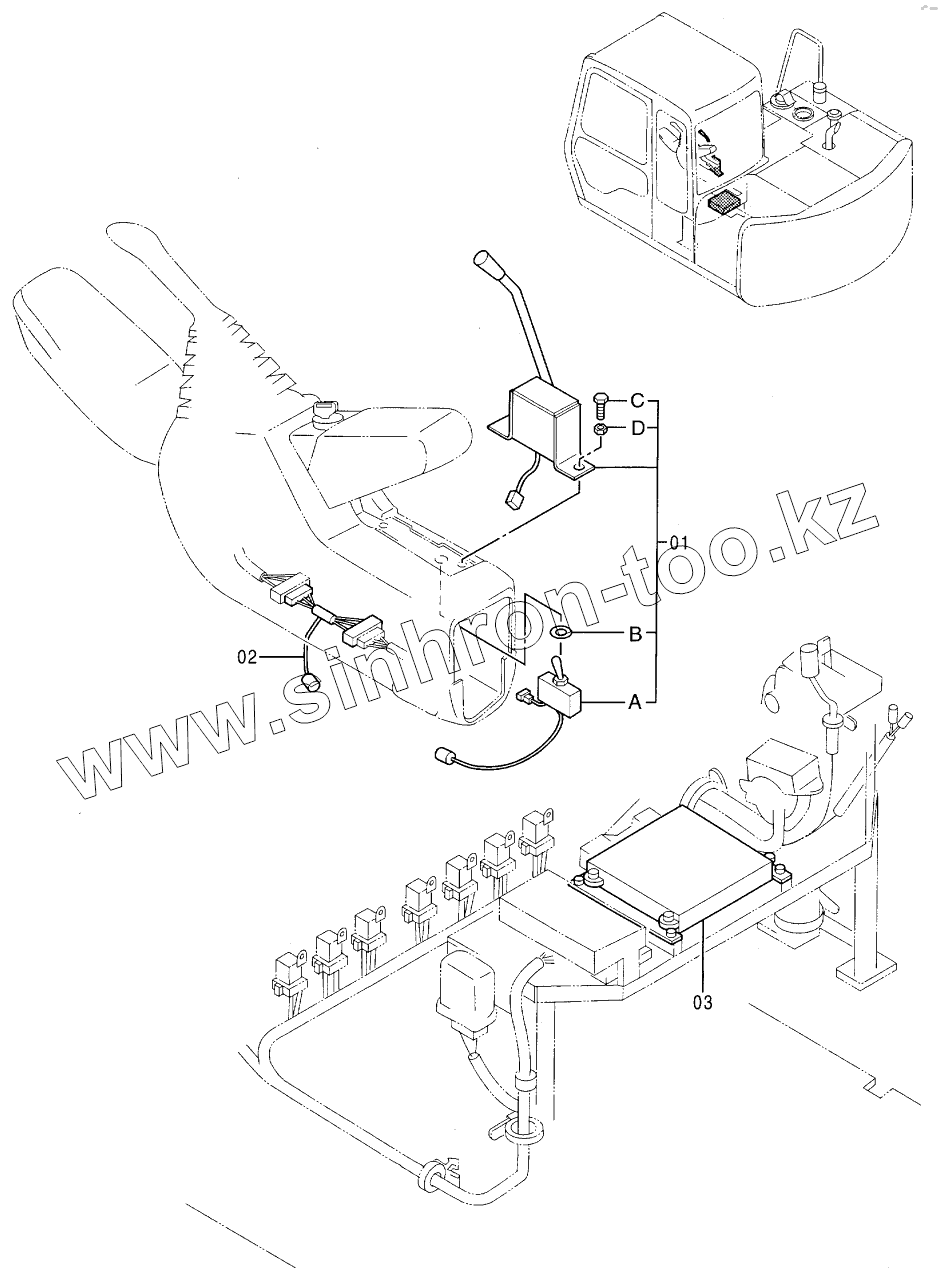 C
D
01
B
A
02
03
www.sinhron-too.kz