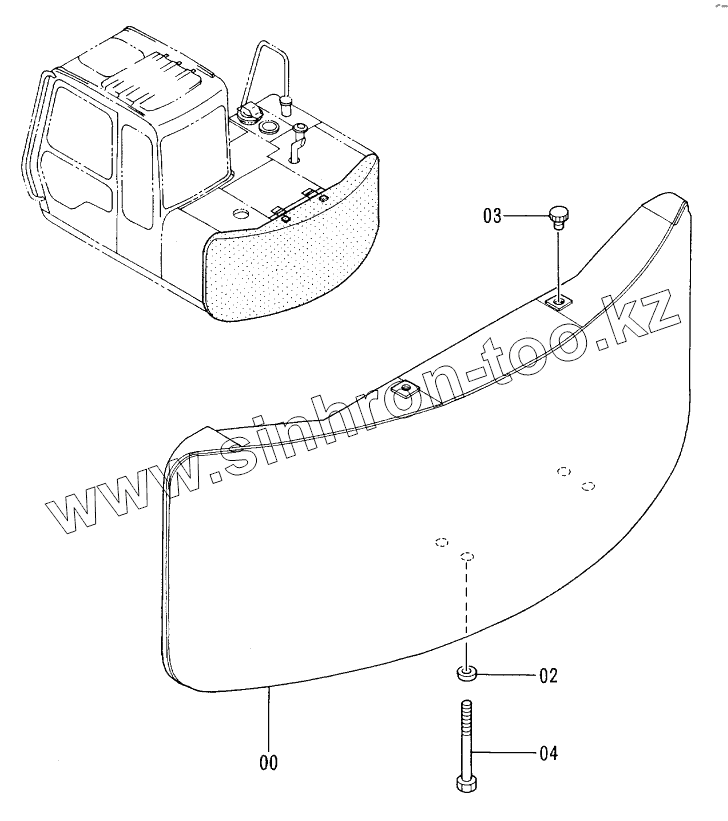 03

www.sinhron-too.kz

02

00

04