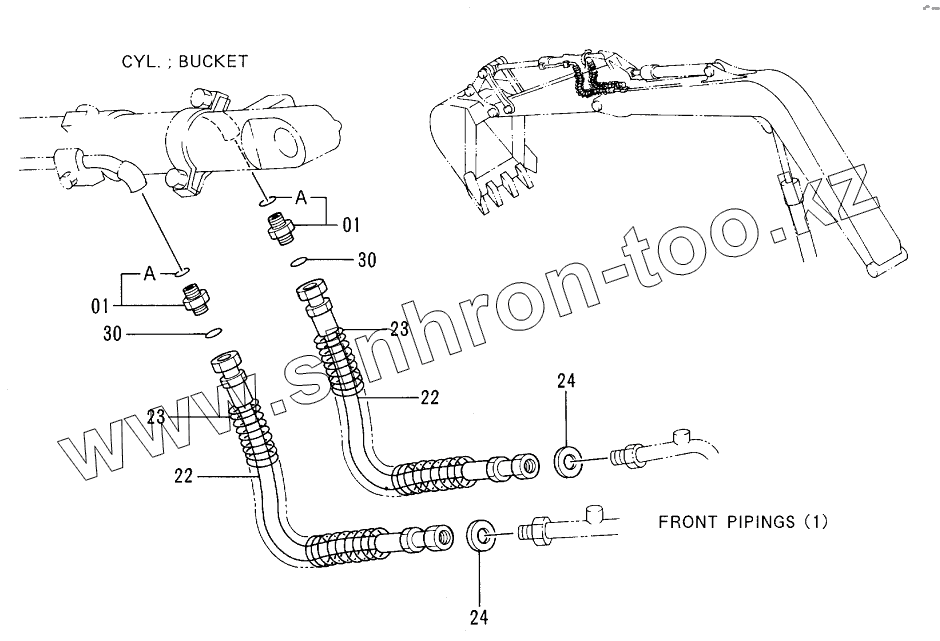 CYL. ; BUCKET

A
01
30
A
01
30
23
22
23
22
24
24

FRONT PIPINGS (1)

www.sinhron-too.kz